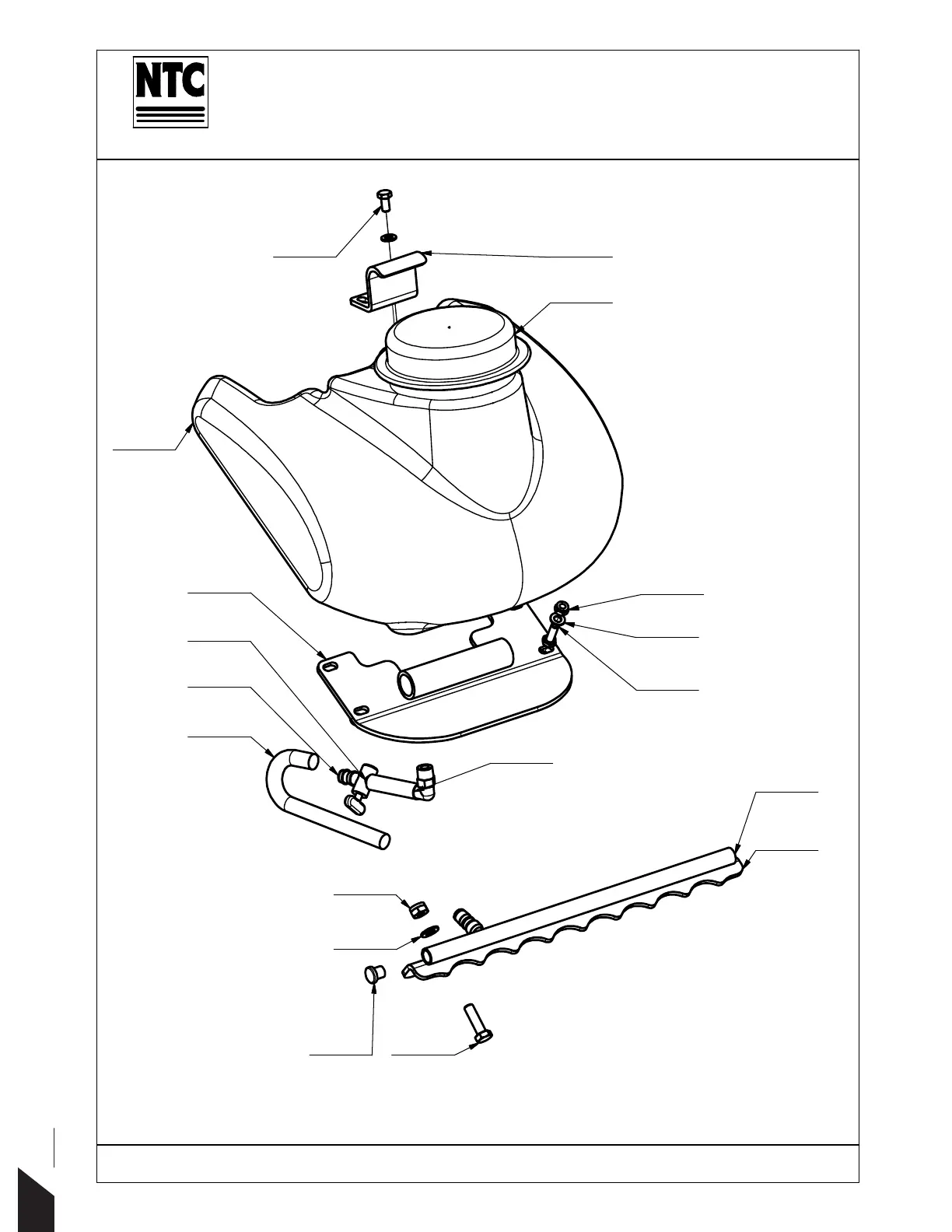 NTC