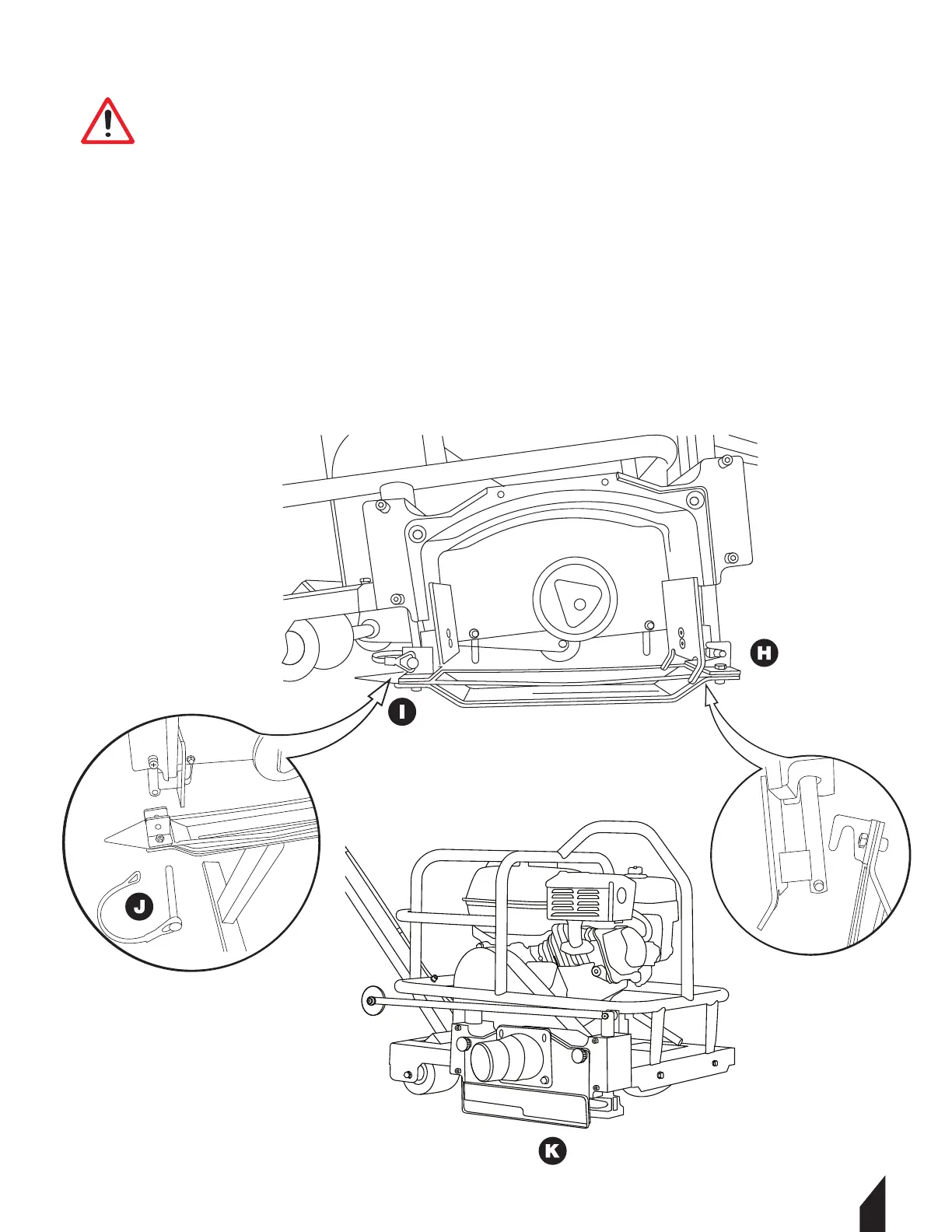 H

I

J

K