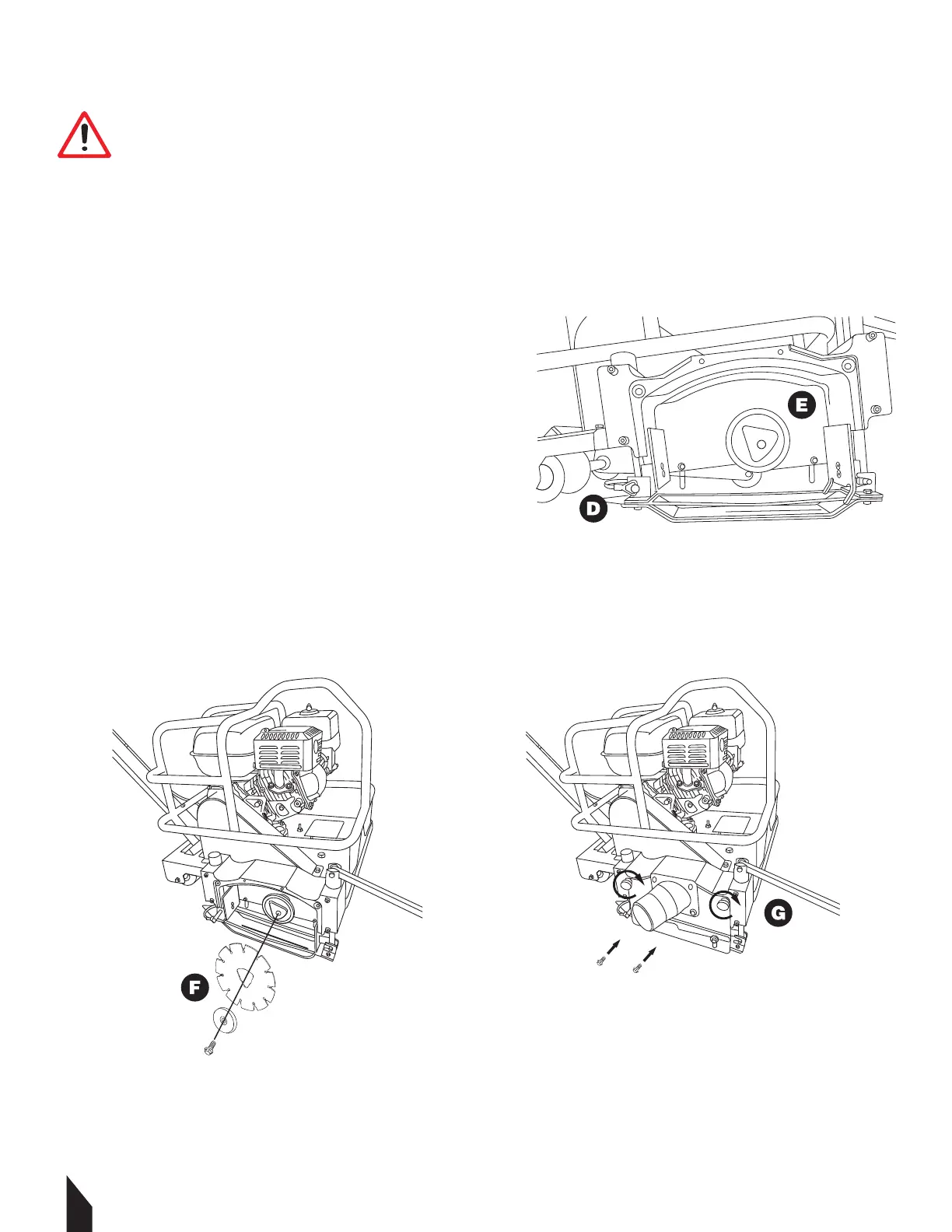 E

D

F

G