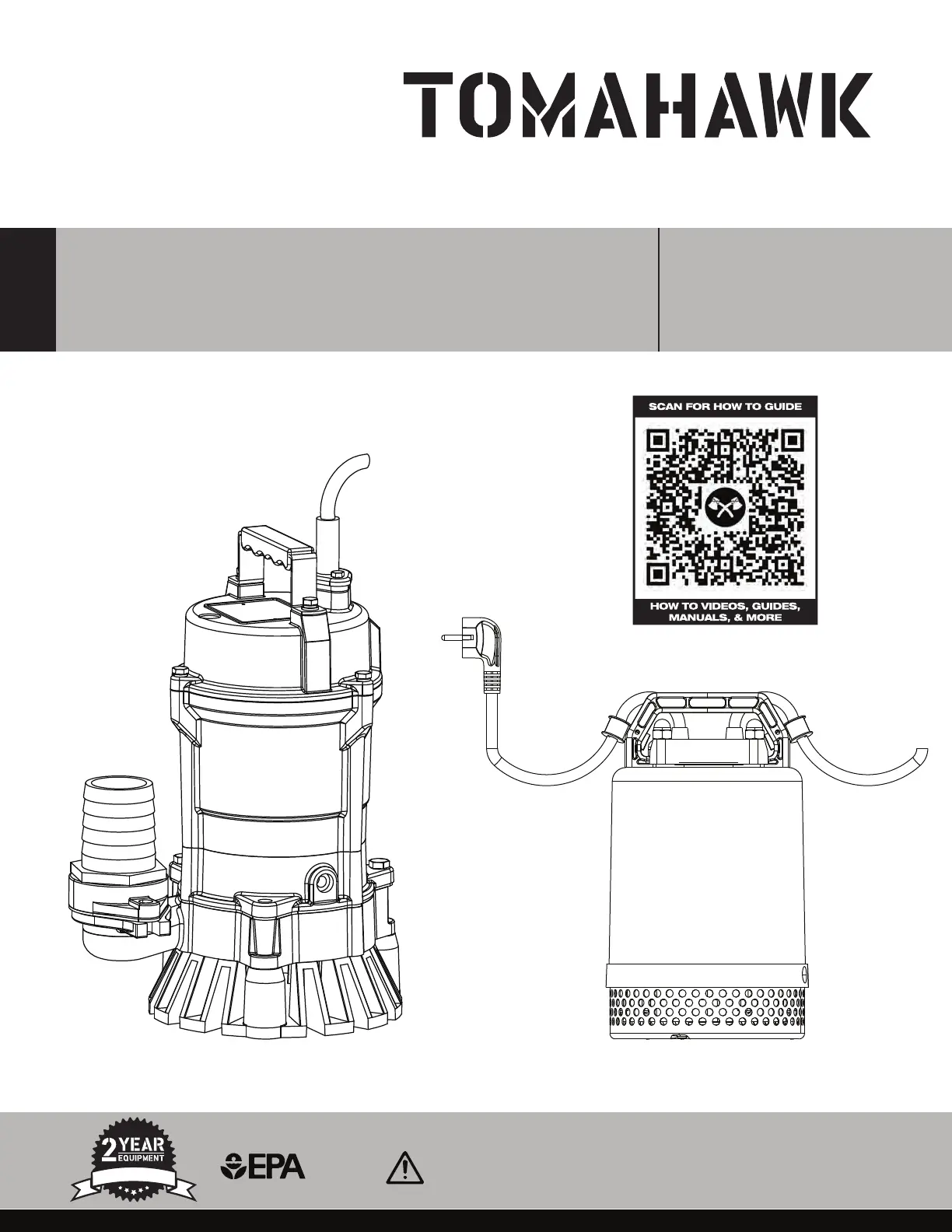 TOMAHAWK

SCAN FOR HOW TO GUIDE

HOW TO VIDEOS, GUIDES, MANUALS, & MORE

2 YEAR EQUIPMENT

EPA