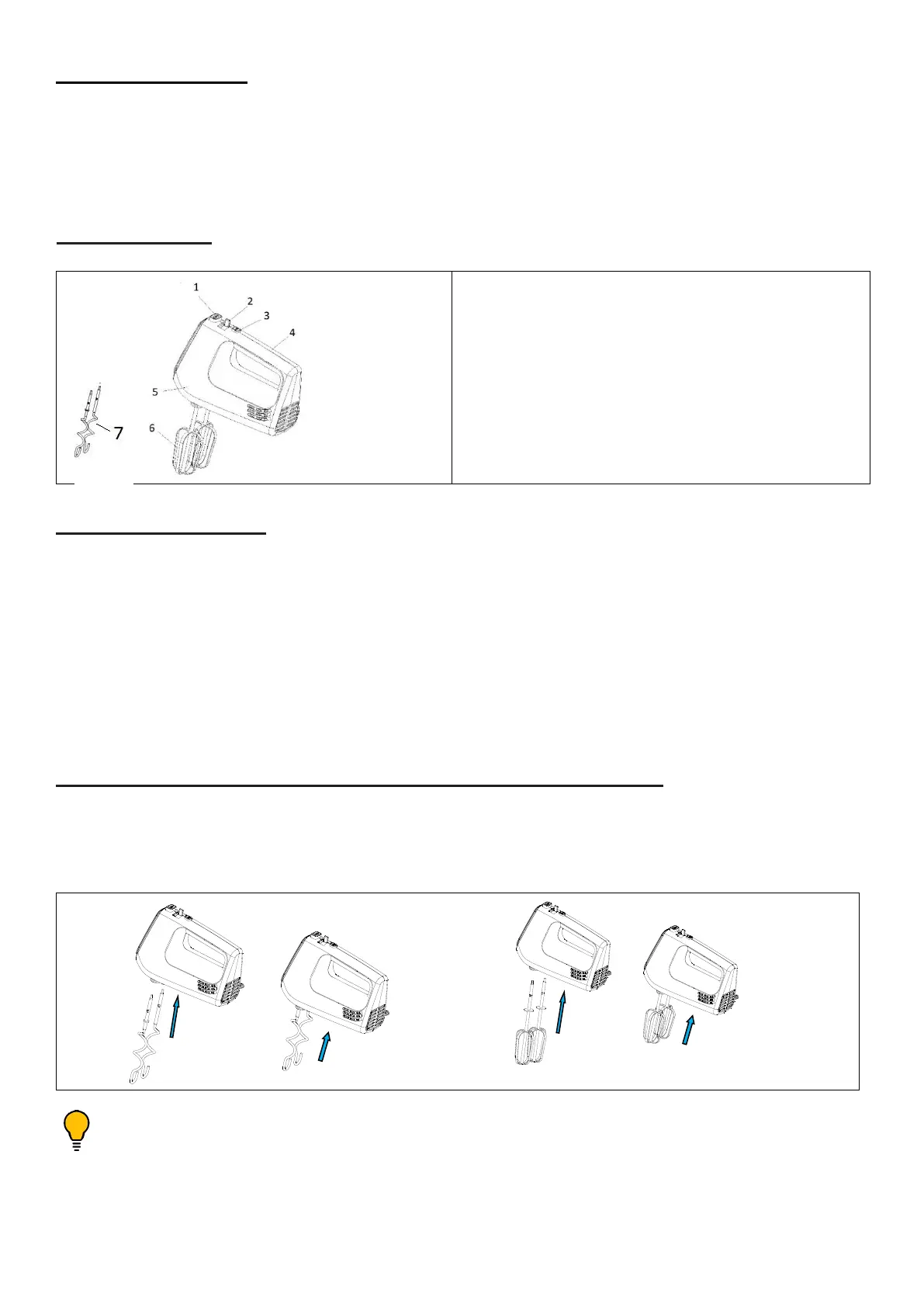 1
2
3
4
5
6
7