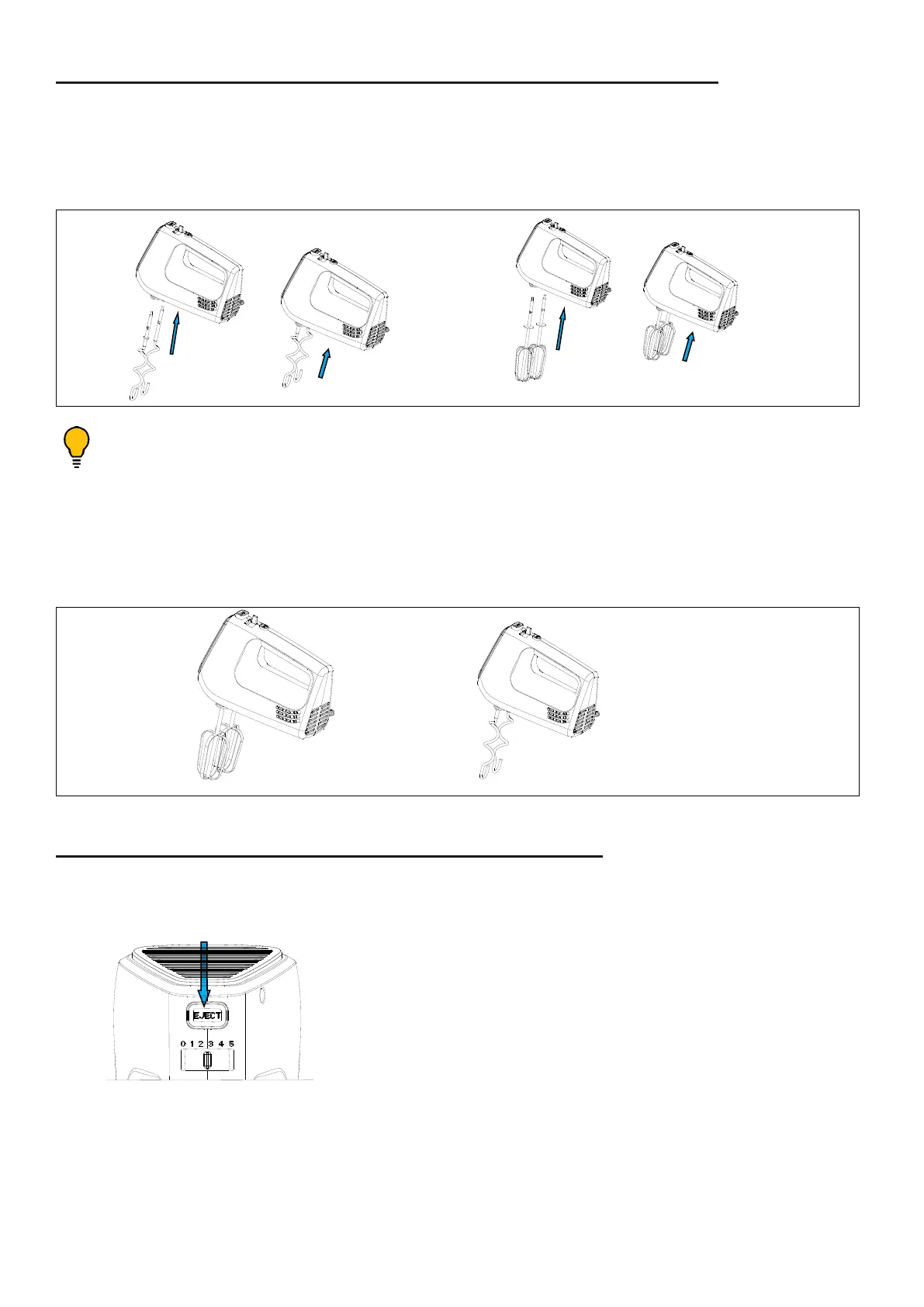 EJECT

0 1 2 3 4 5