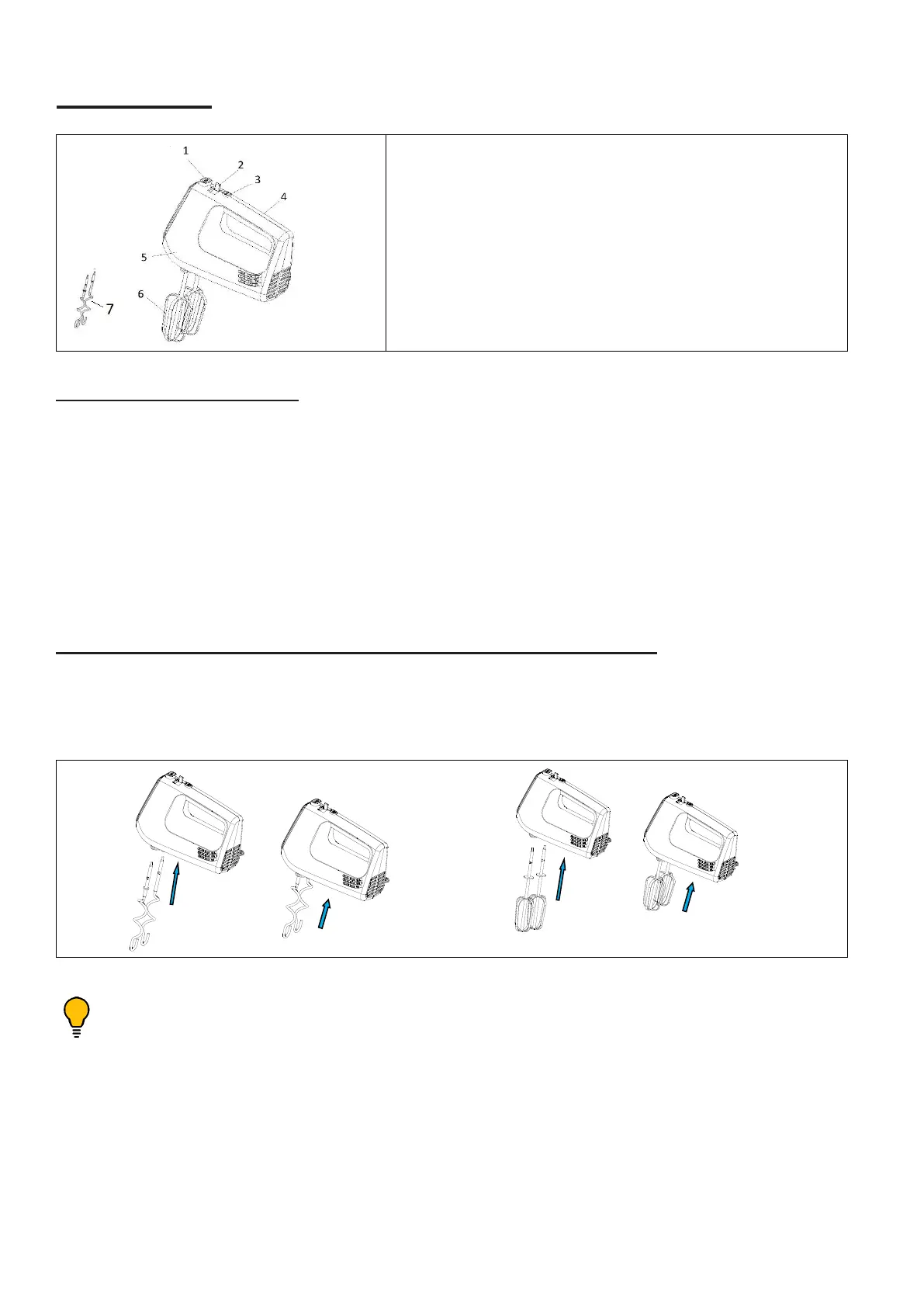 1
2
3
4
5
6
7