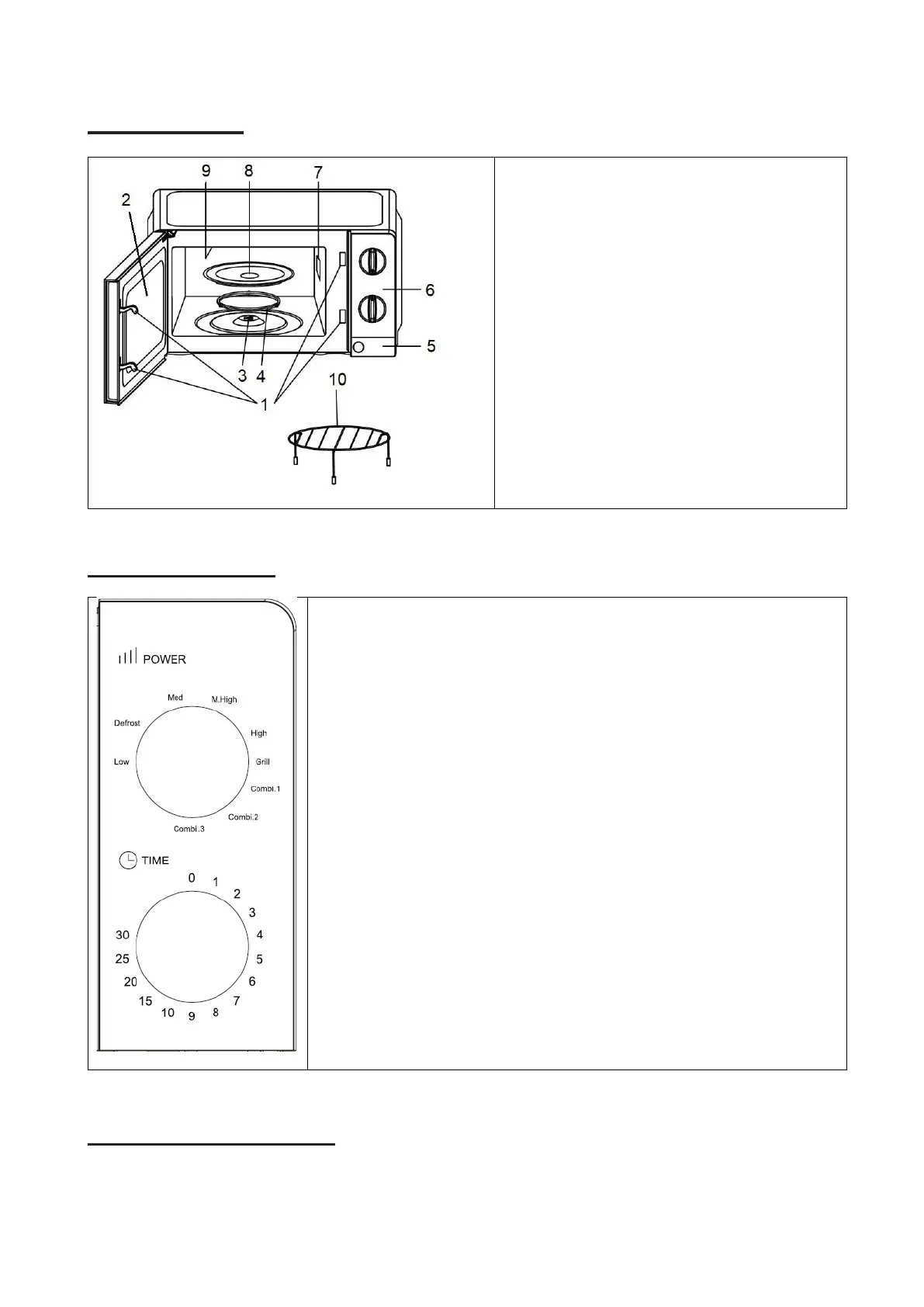 9 8 7
2
6
5
3 4
1
10

POWER

Med
M.High
Defrost
High
Low
Grill
Combi.1
Combi.2
Combi.3

TIME

0
1
2
3
4
5
6
7
8
9
10
15
20
25
30