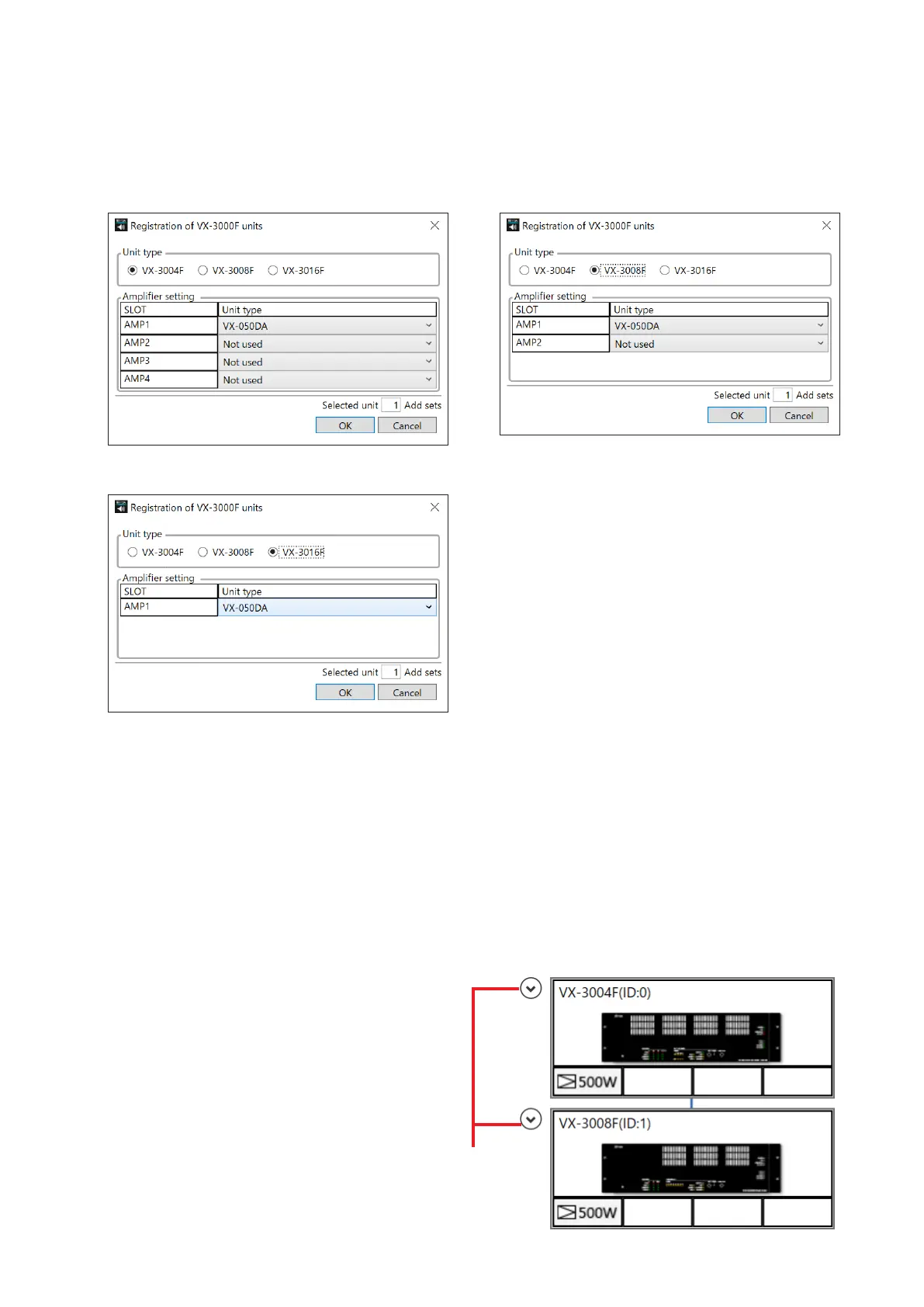 Registration of VX-3000F units

Unit type
VX-3004F VX-3008F VX-3016F

Amplifier setting

| SLOT | Unit type |
|---|---|
| AMP1 | VX-050DA |
| AMP2 | Not used |
| AMP3 | Not used |
| AMP4 | Not used |

Selected unit 1 Add sets
OK Cancel

Registration of VX-3000F units

Unit type
VX-3004F VX-3008F VX-3016F

Amplifier setting

| SLOT | Unit type |
|---|---|
| AMP1 | VX-050DA |
| AMP2 | Not used |

Selected unit 1 Add sets
OK Cancel

Registration of VX-3000F units

Unit type
VX-3004F VX-3008F VX-3016F

Amplifier setting

| SLOT | Unit type |
|---|---|
| AMP1 | VX-050DA |

Selected unit 1 Add sets
OK Cancel

VX-3004F(ID:0)
500W

VX-3008F(ID:1)
500W