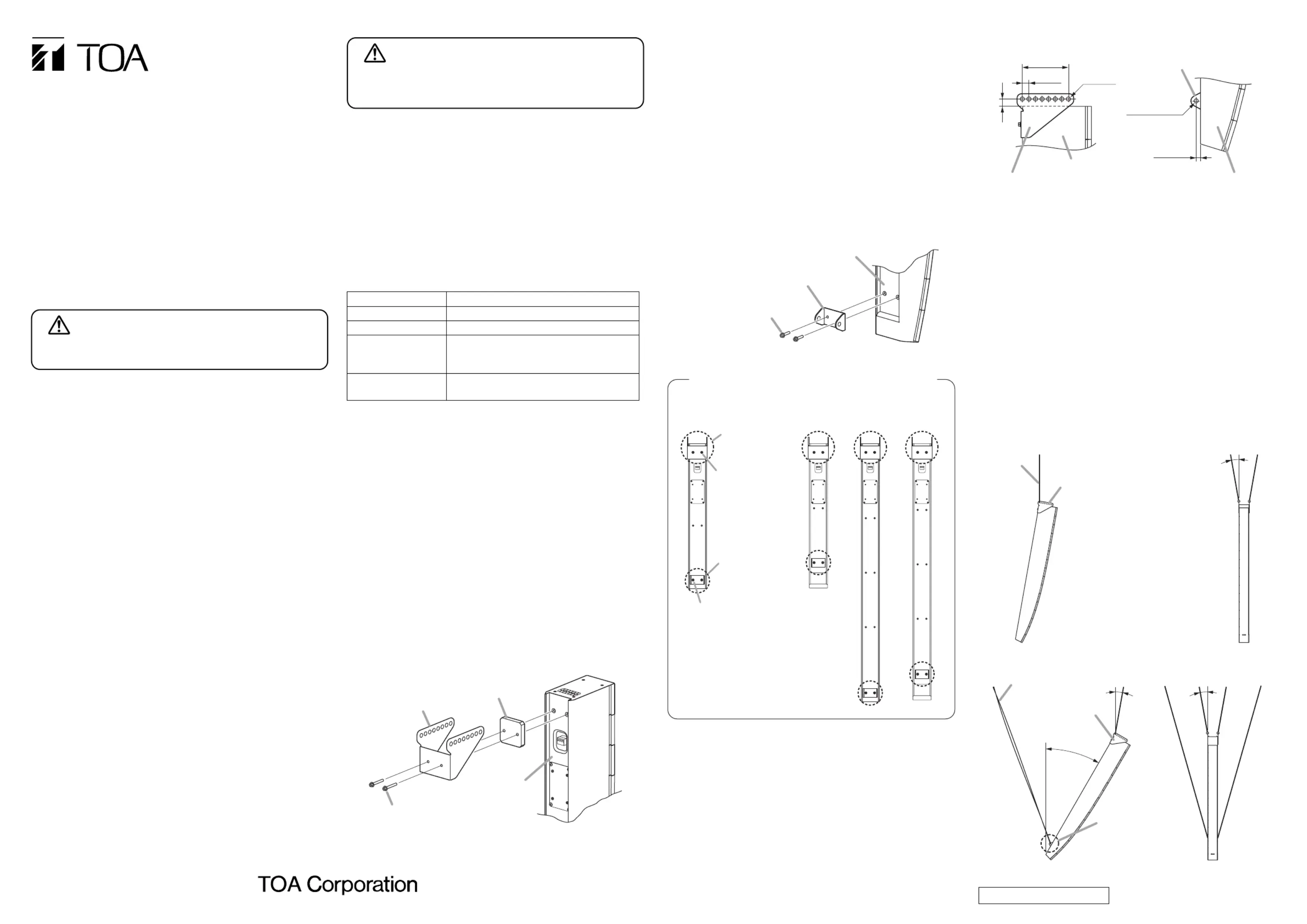 TOA

TOA Corporation