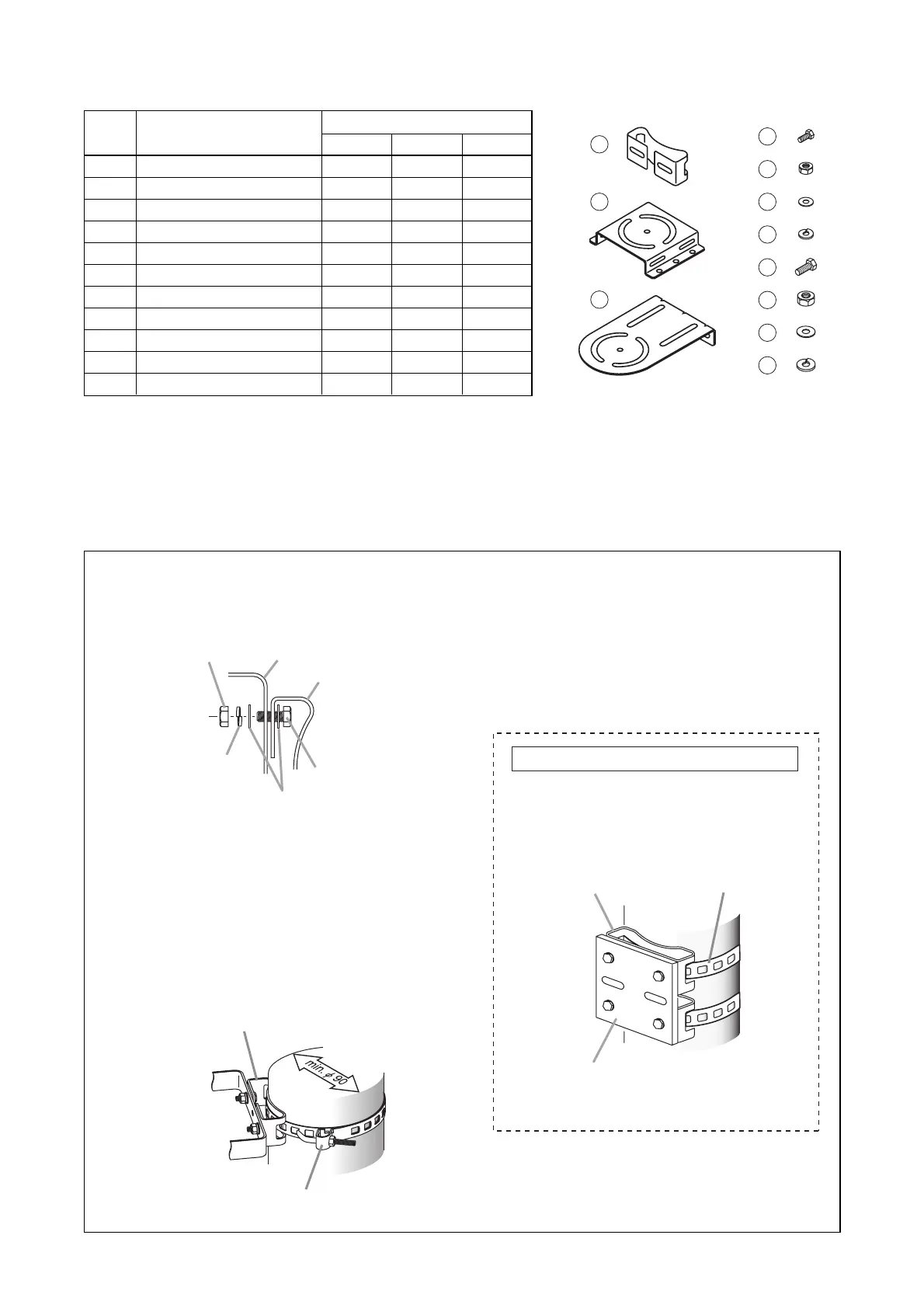 min. ø 90