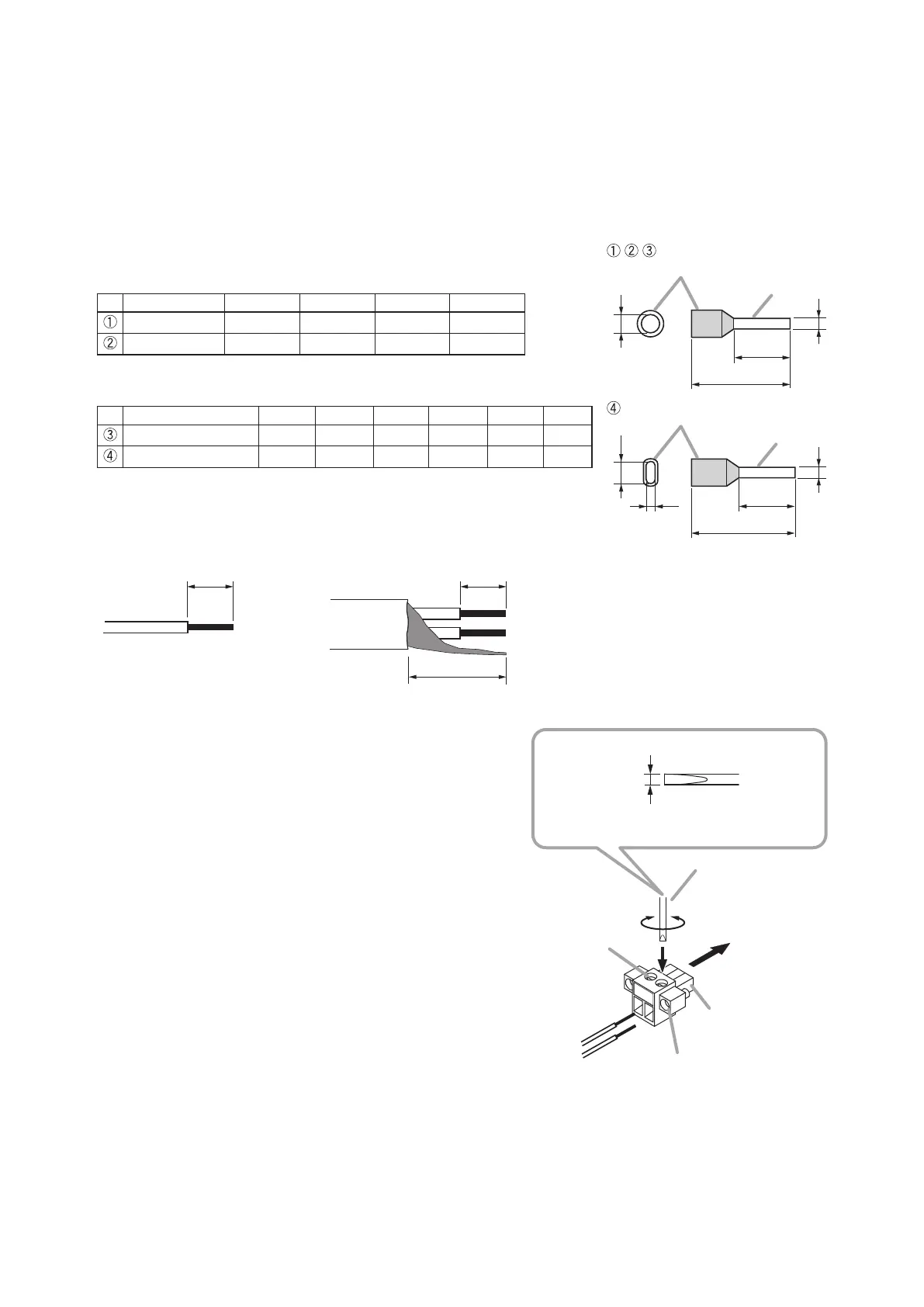 ①②③

| | | | | | |
|---|---|---|---|---|---|
| ① | | | | | |
| ② | | | | | |

④

| | | | | | | | |
|---|---|---|---|---|---|---|---|
| ③ | | | | | | | |
| ④ | | | | | | | |