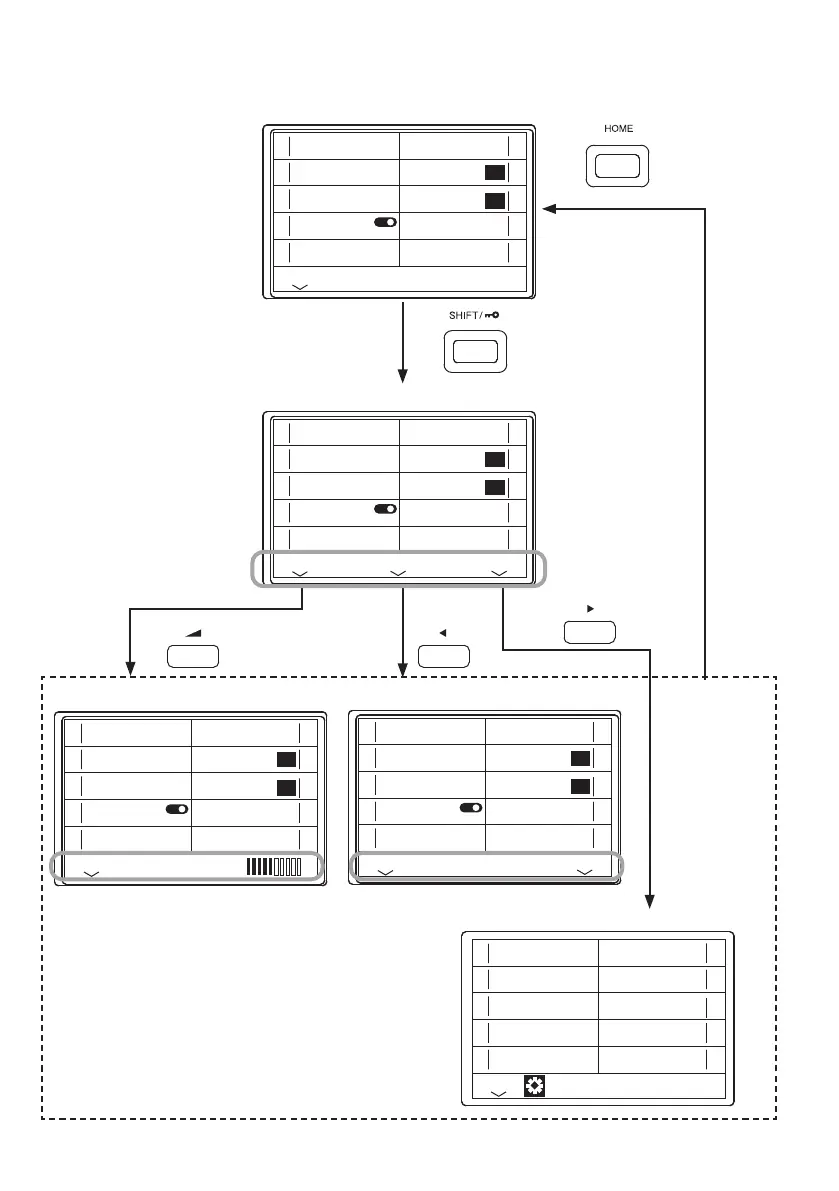 HOME

SHIFT/