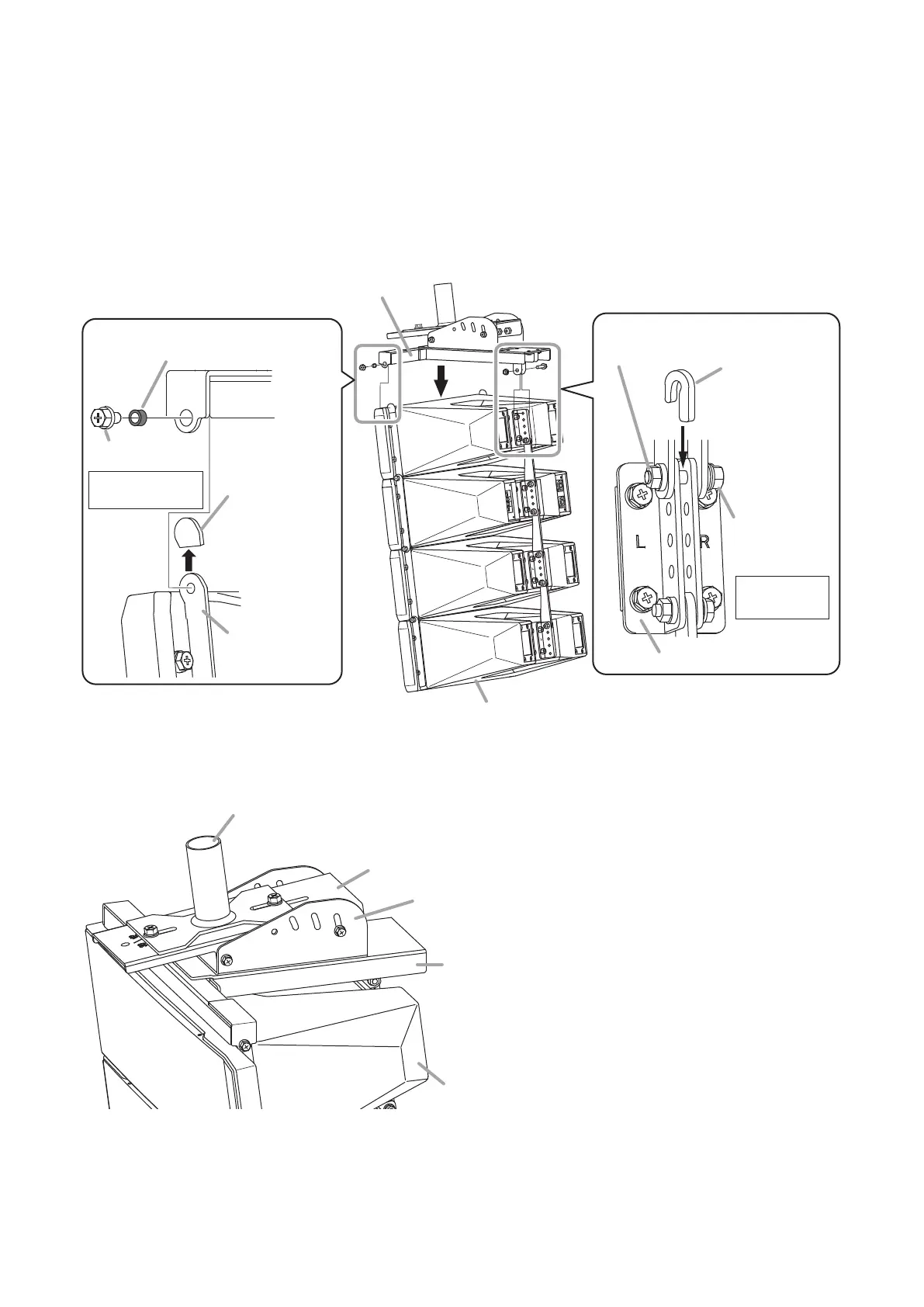 L
R