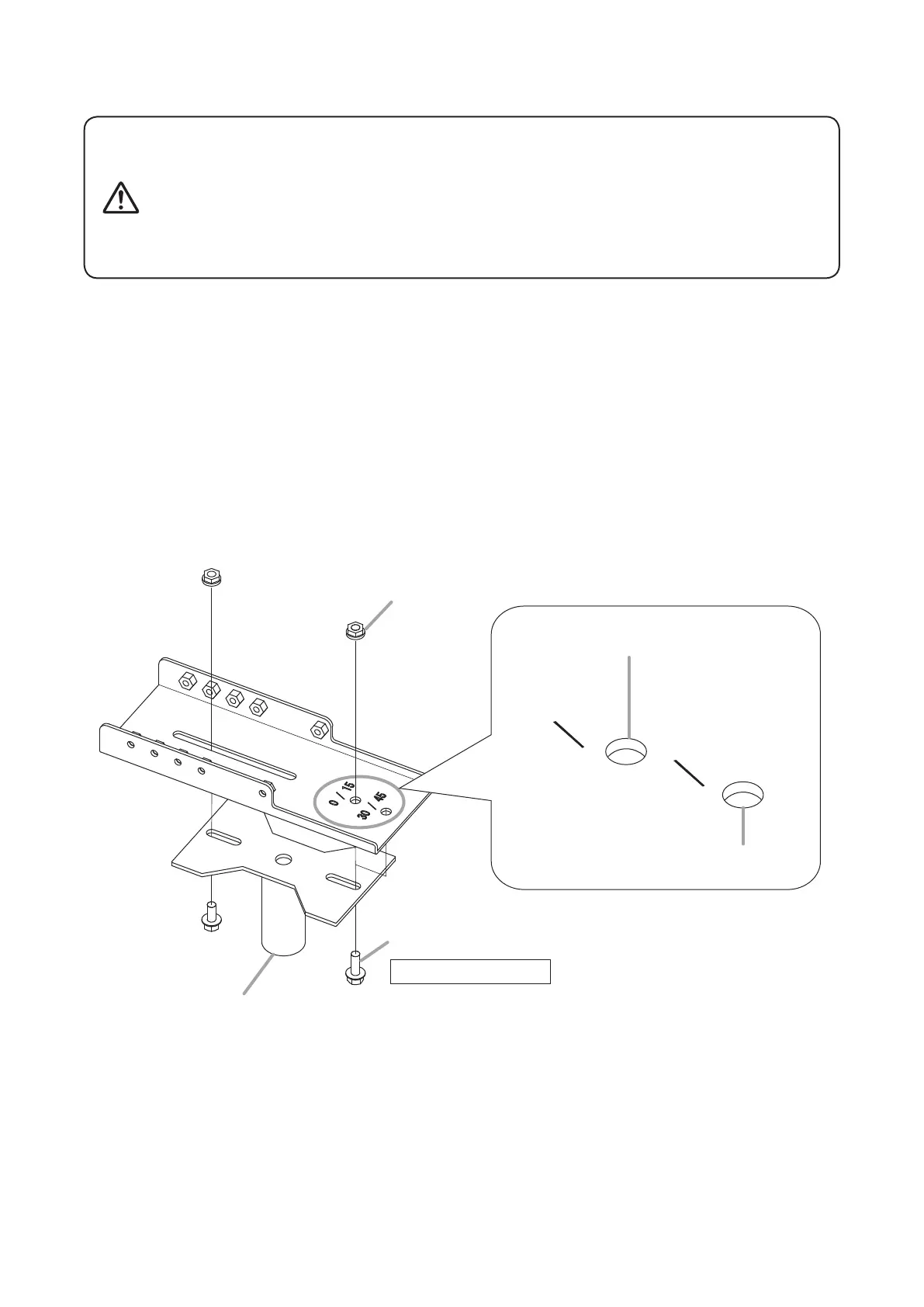 0 / 15
30 / 45