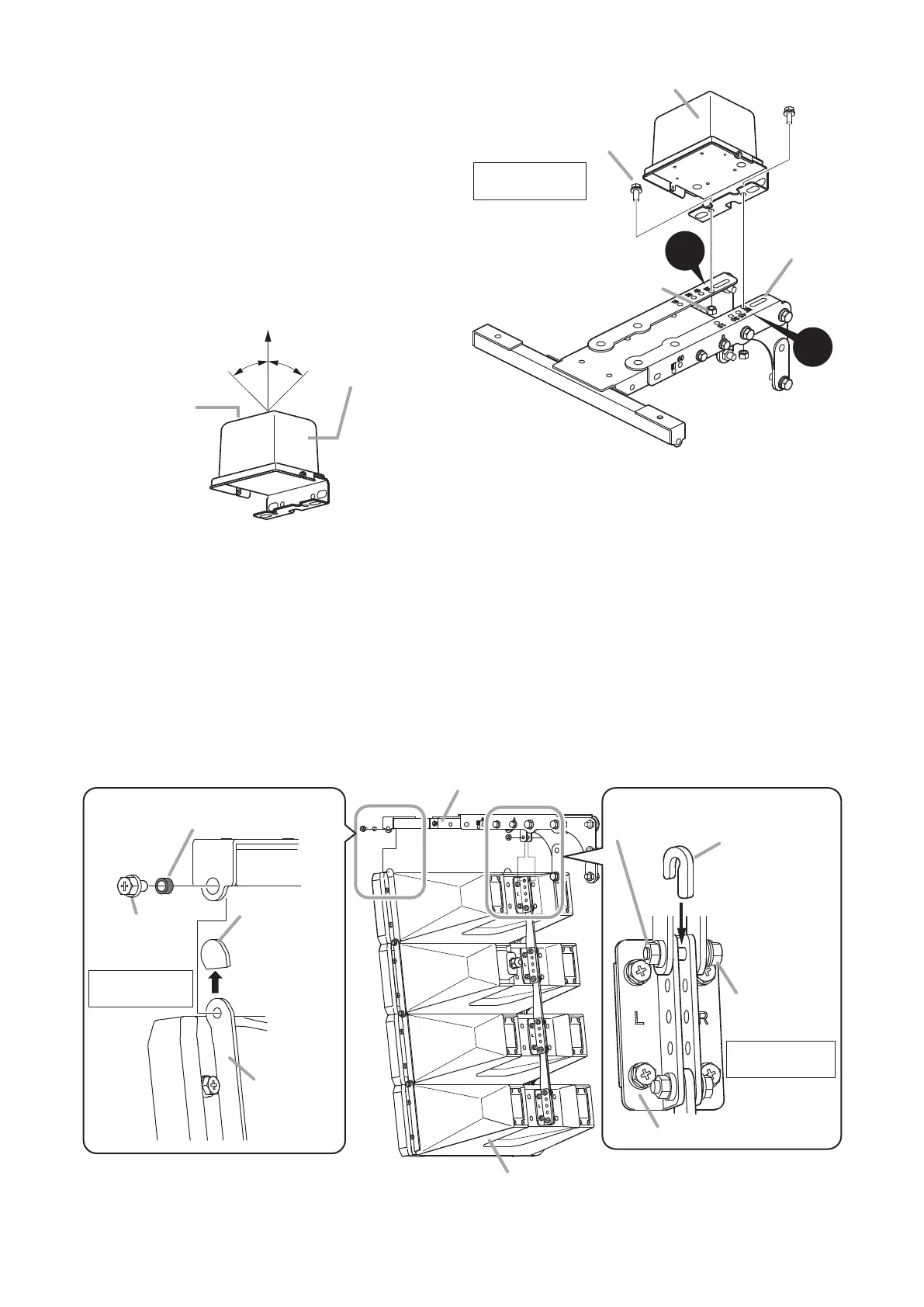 L

R