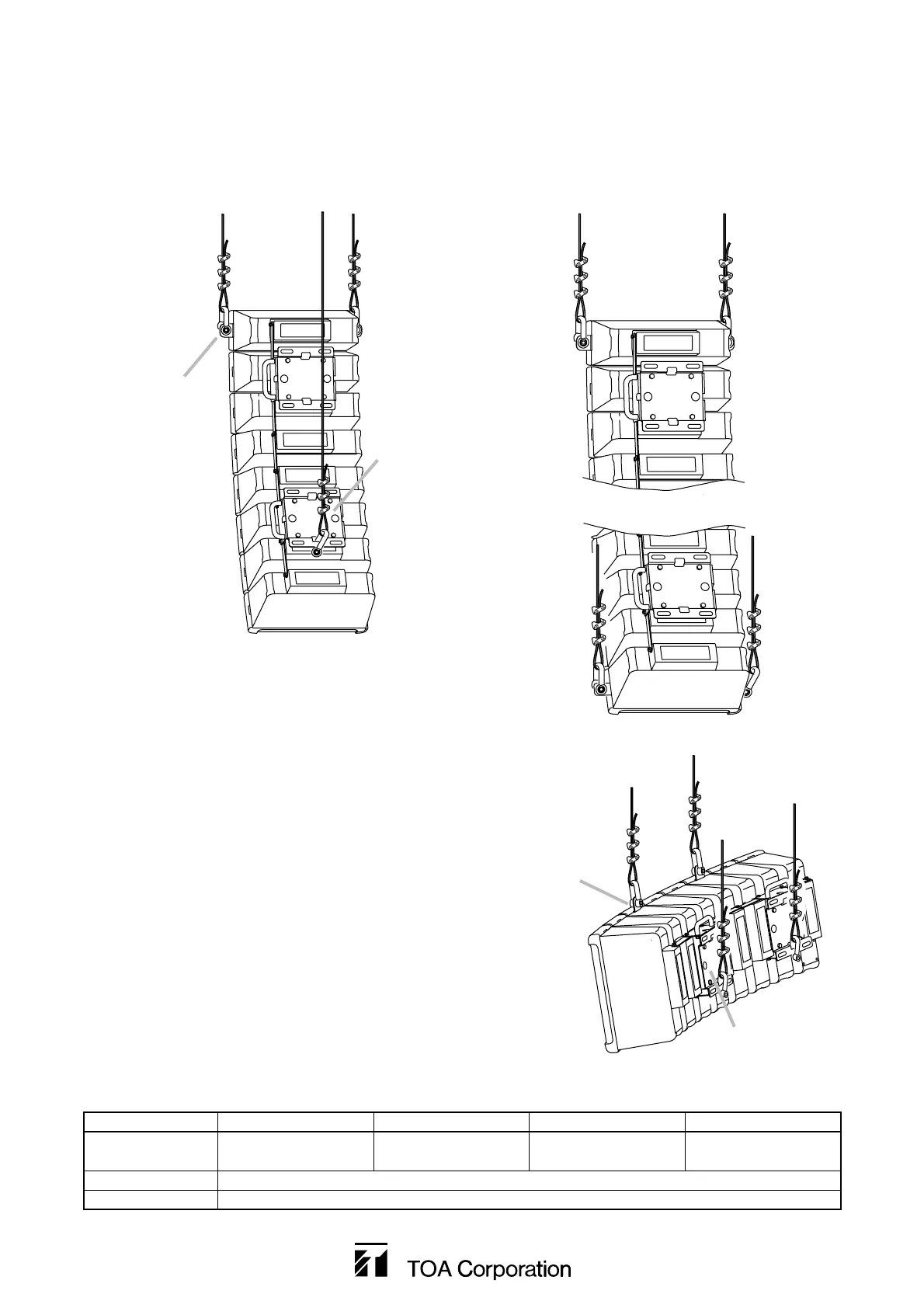 TOA Corporation