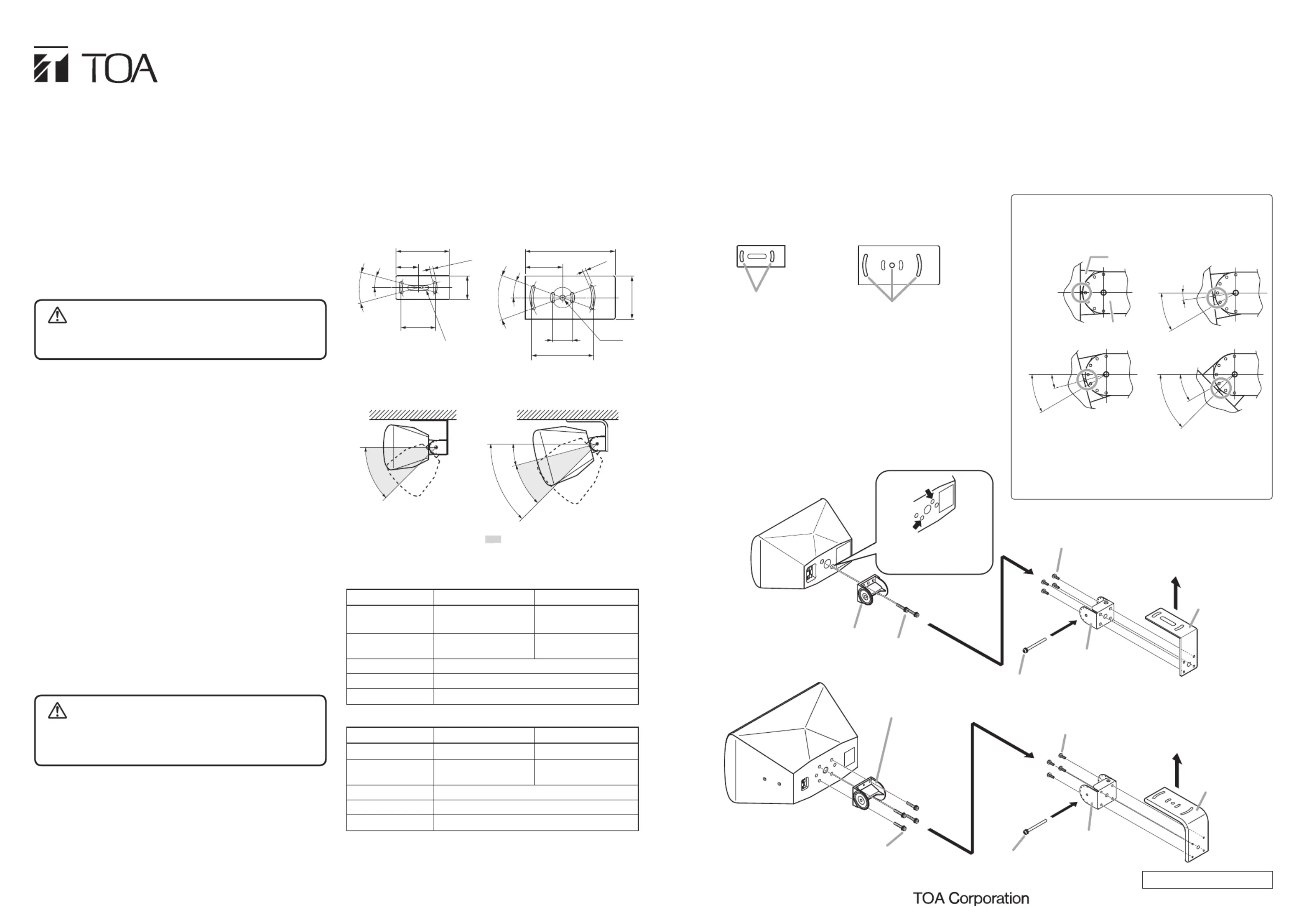 TOA

TOA Corporation