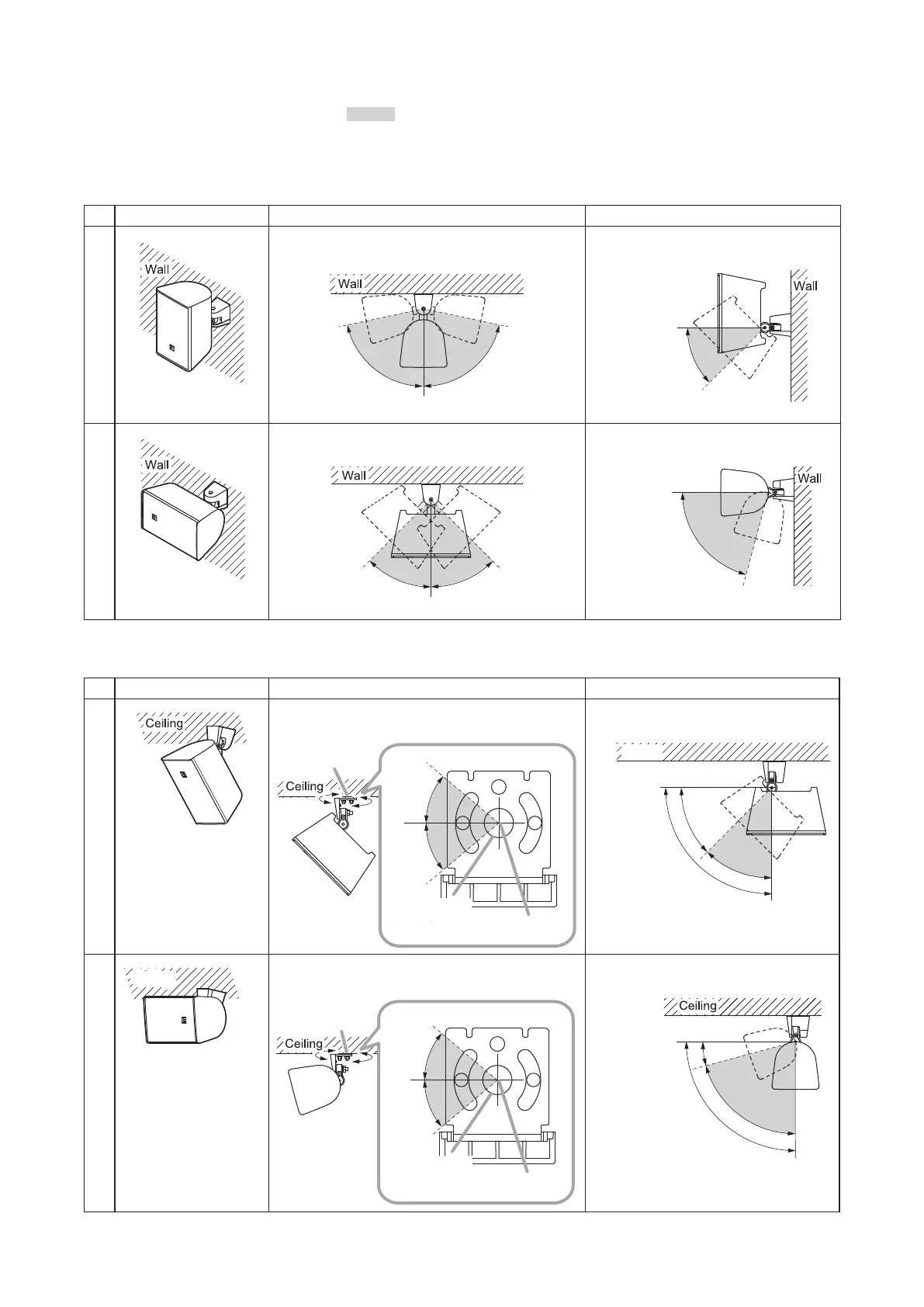 Wall

Wall

Wall

Wall

Wall

Wall

Ceiling

Ceiling

Ceiling

Ceiling