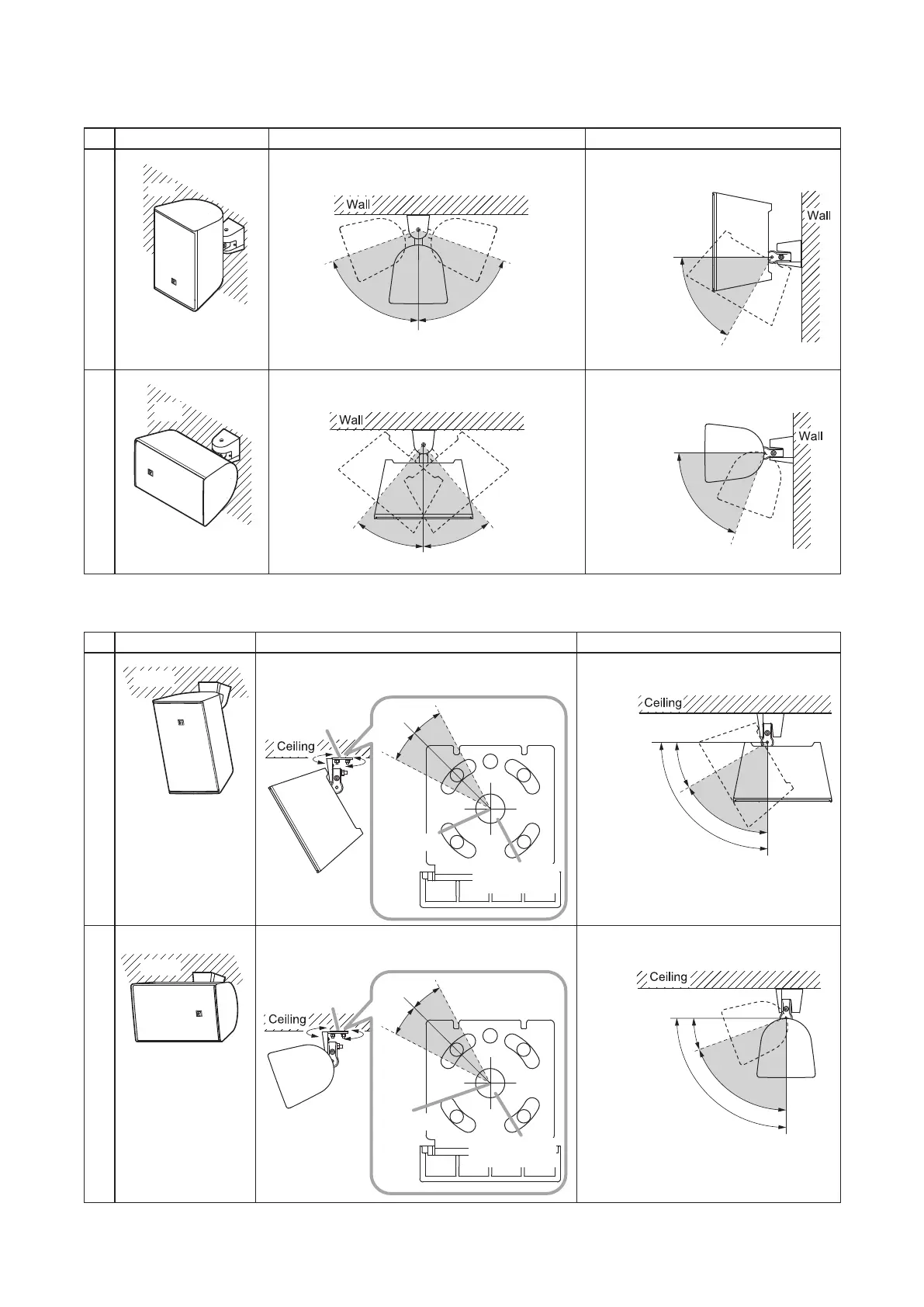 Wall

Wall

Wall

Wall

Ceiling

Ceiling

Ceiling

Ceiling