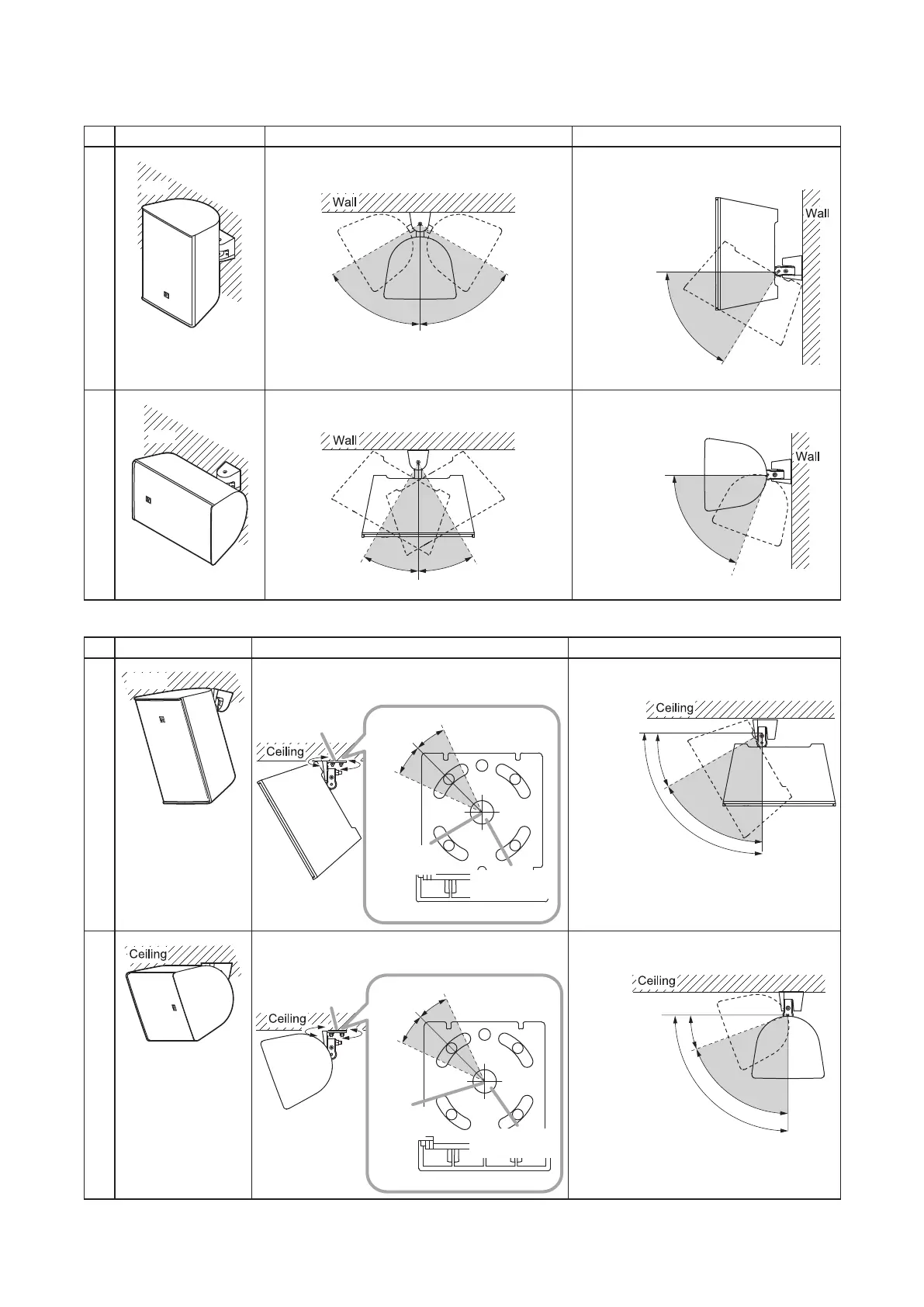 Wall

Wall

Wall

Wall

Ceiling

Ceiling

Ceiling

Ceiling

Ceiling