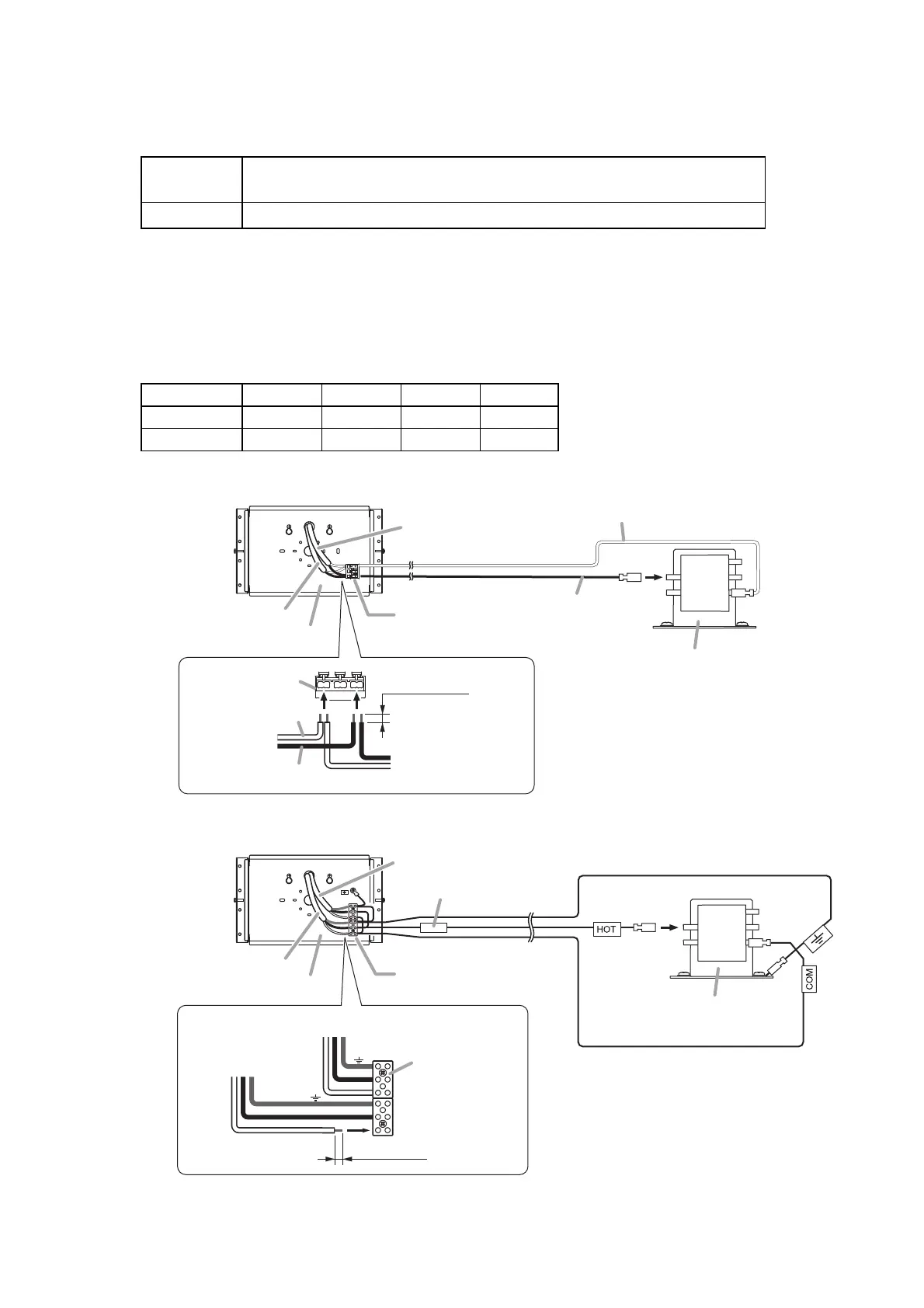 HOT

COM