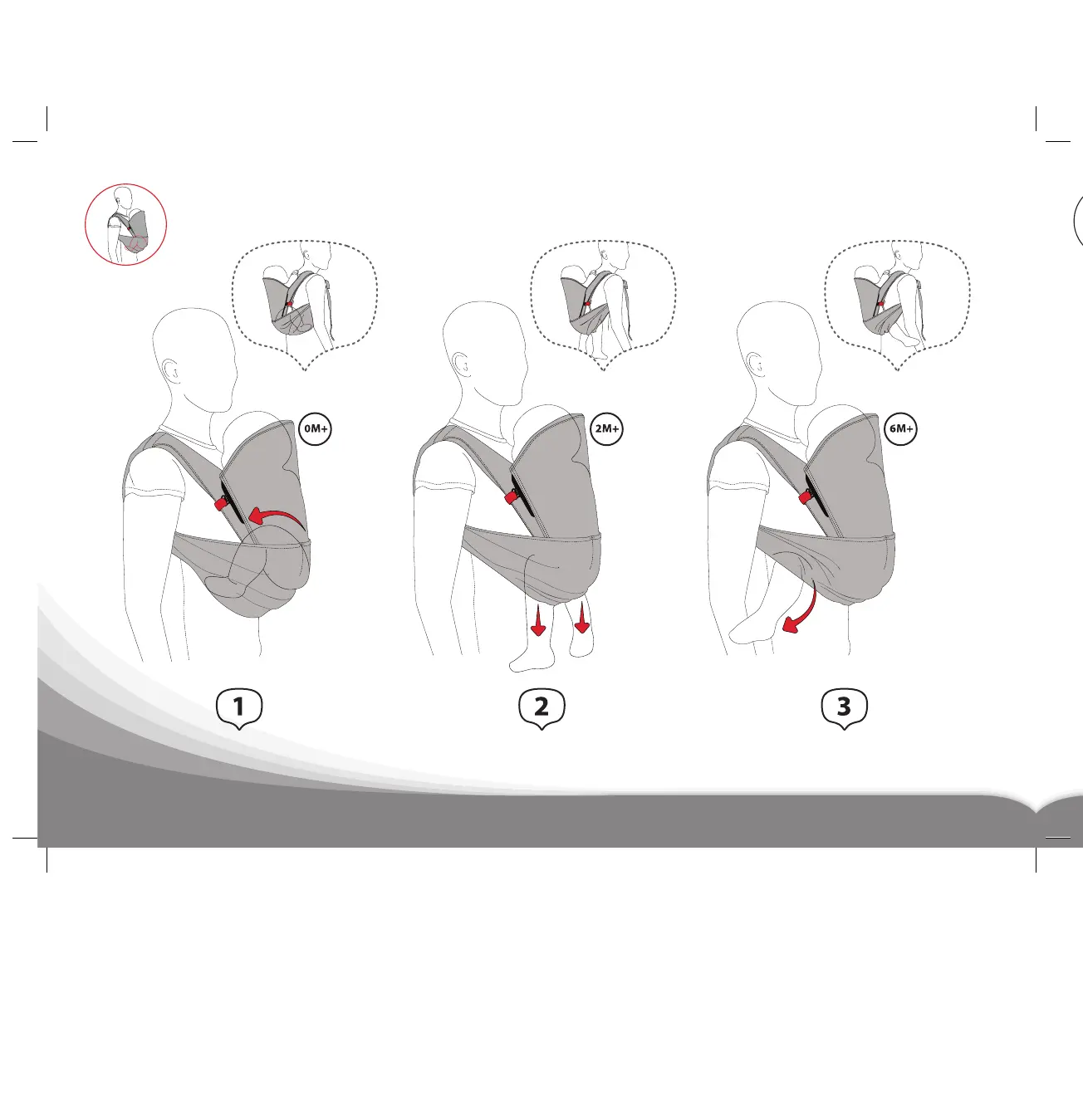 0M+

2M+

6M+

1

2

3