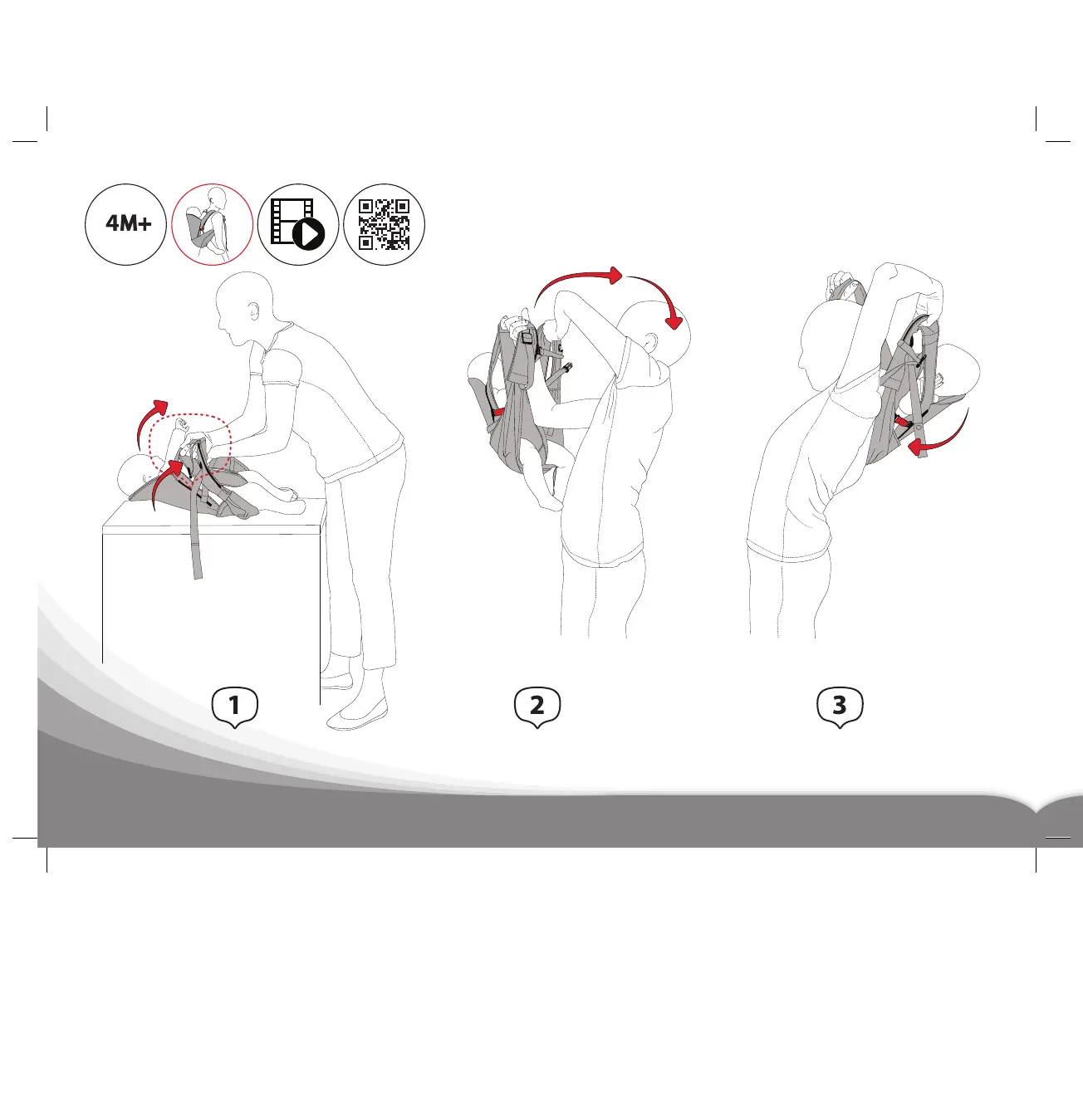 4M+

1

2

3