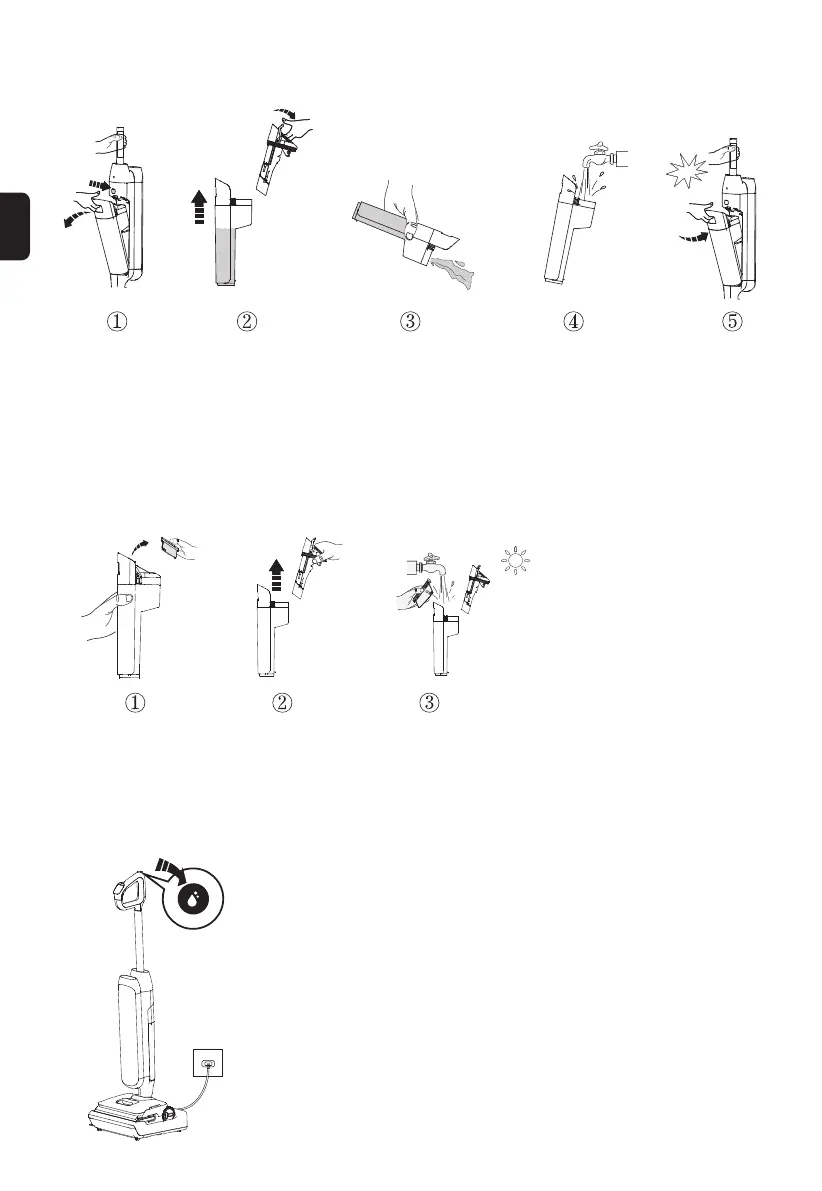 ①　②　③　④　⑤

①　②　③