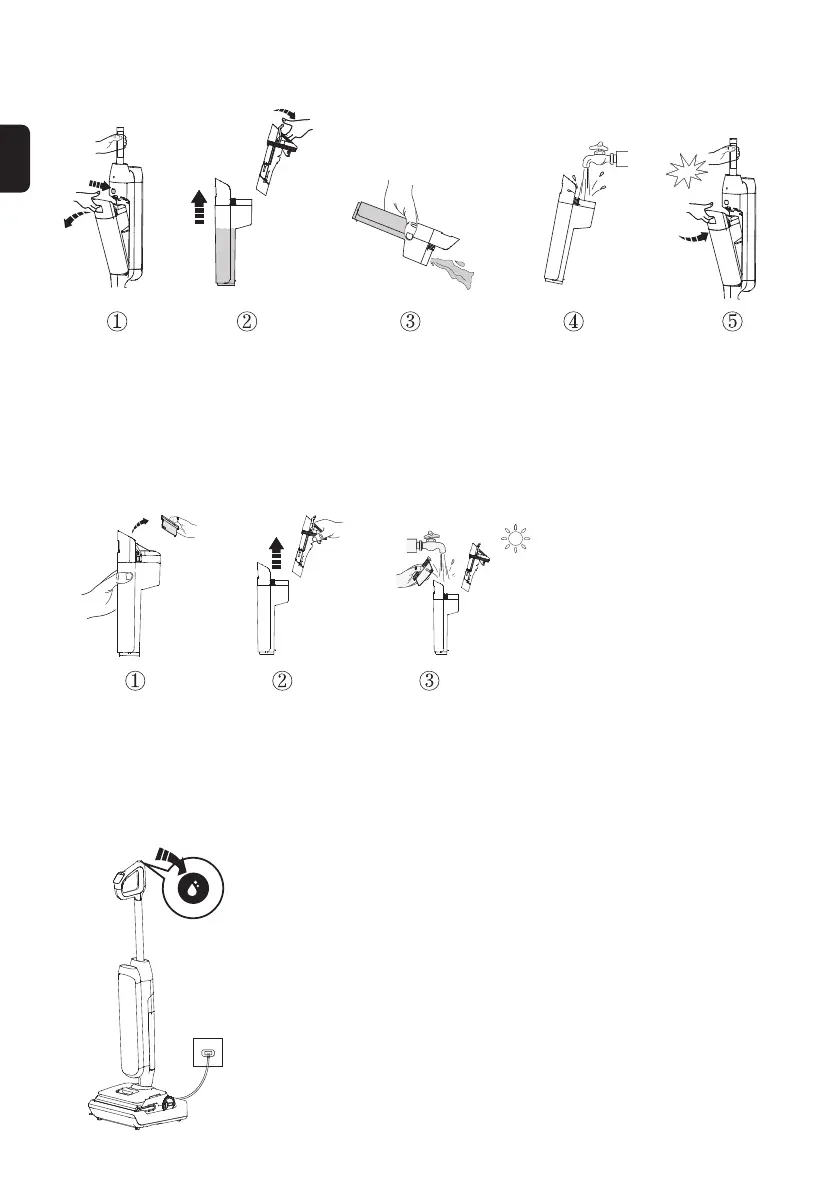 ①
②
③
④
⑤

①
②
③