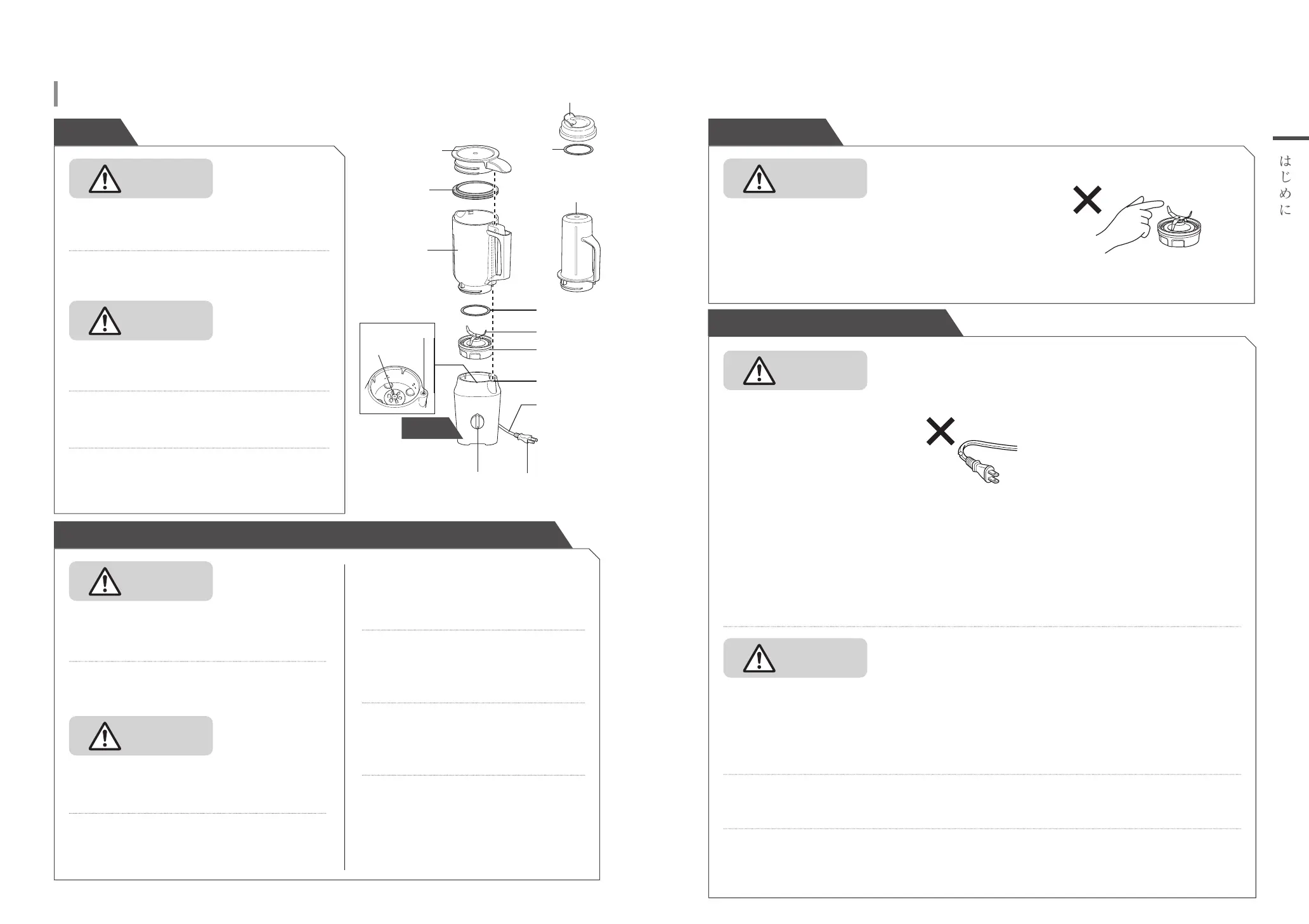 はじめに