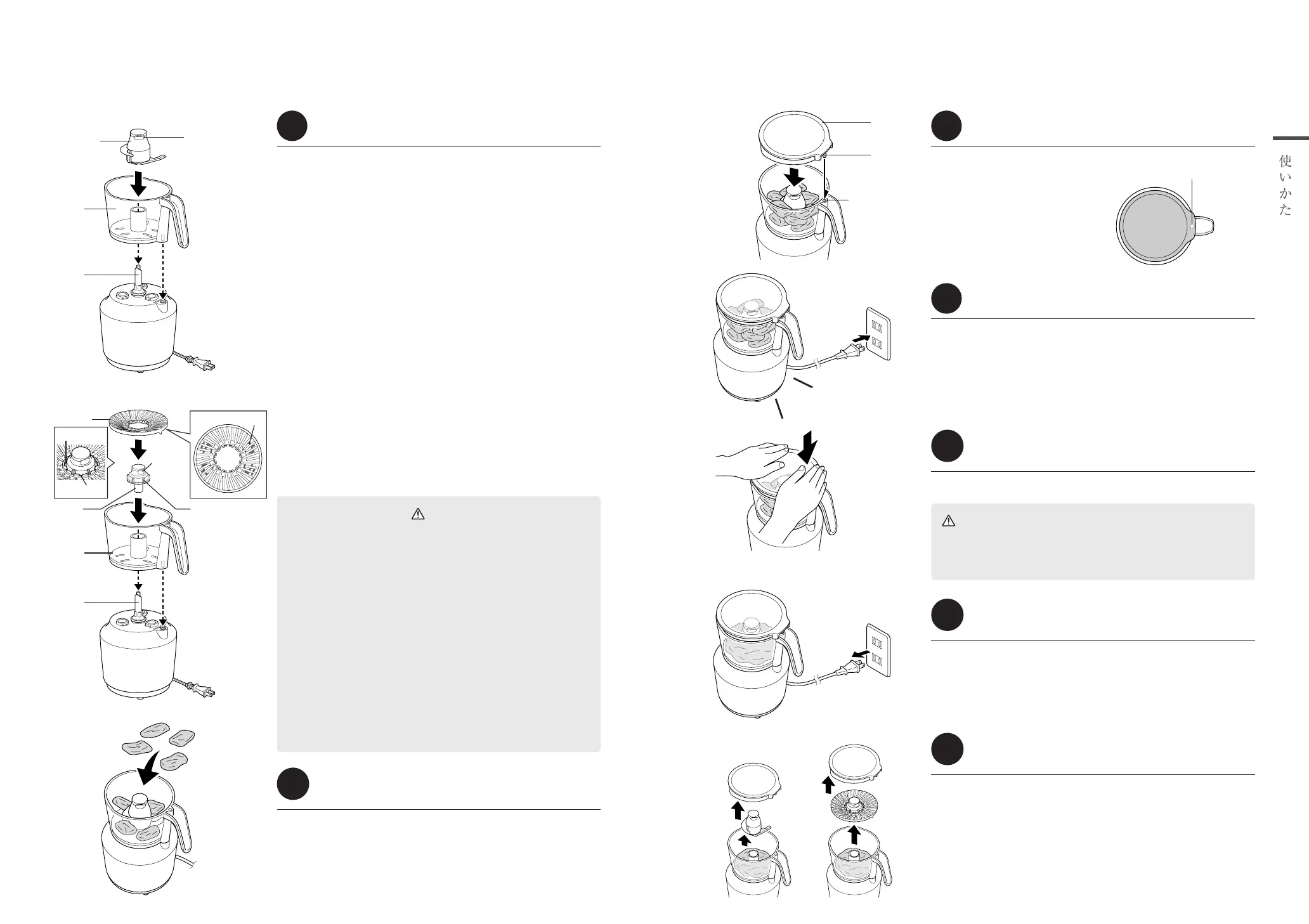 使いかた