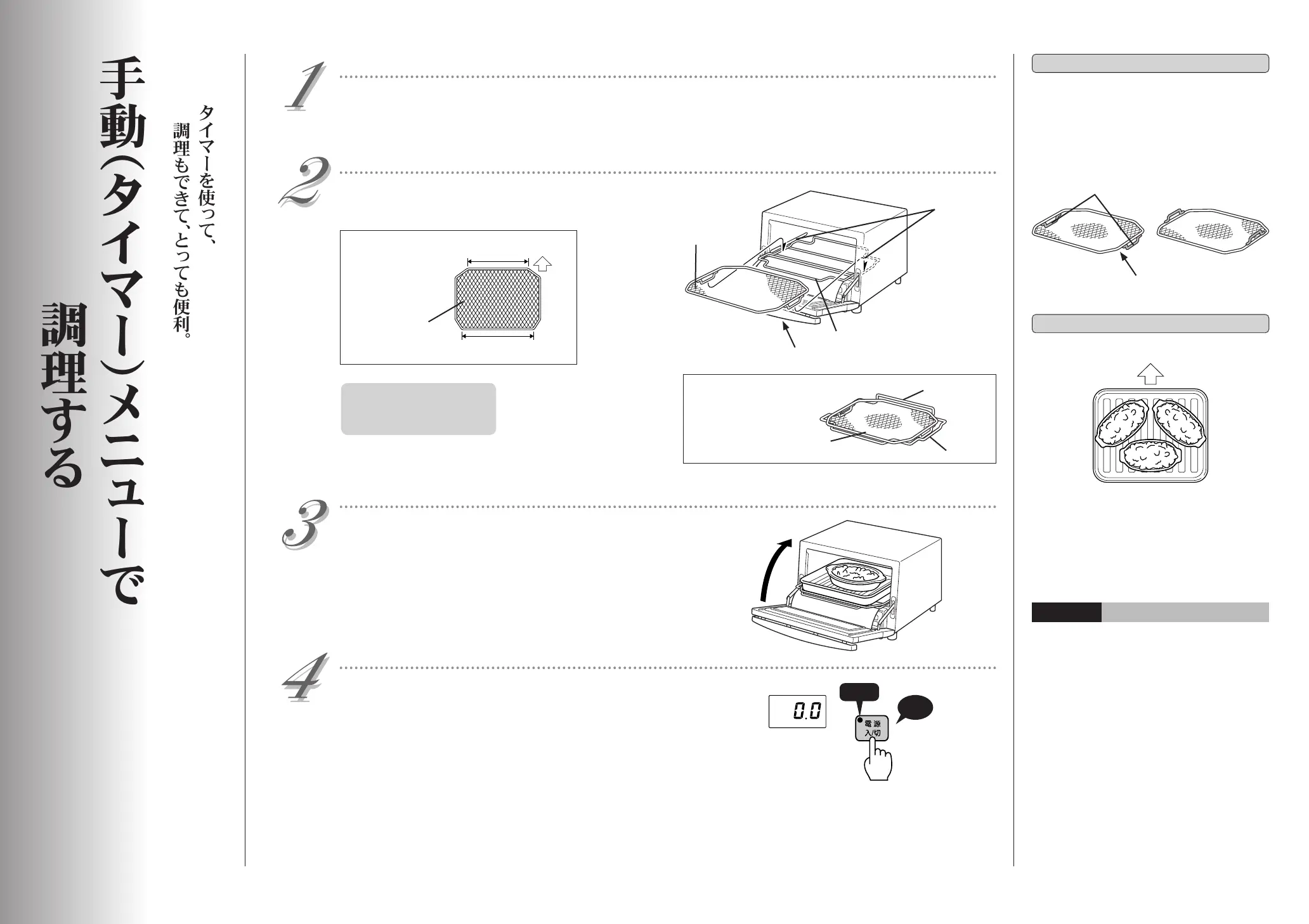 手動(タイマー)メニューで調理する

タイマーを使って、調理もできて、とっても便利。

1

2

3

4

0.0

電源
入/切