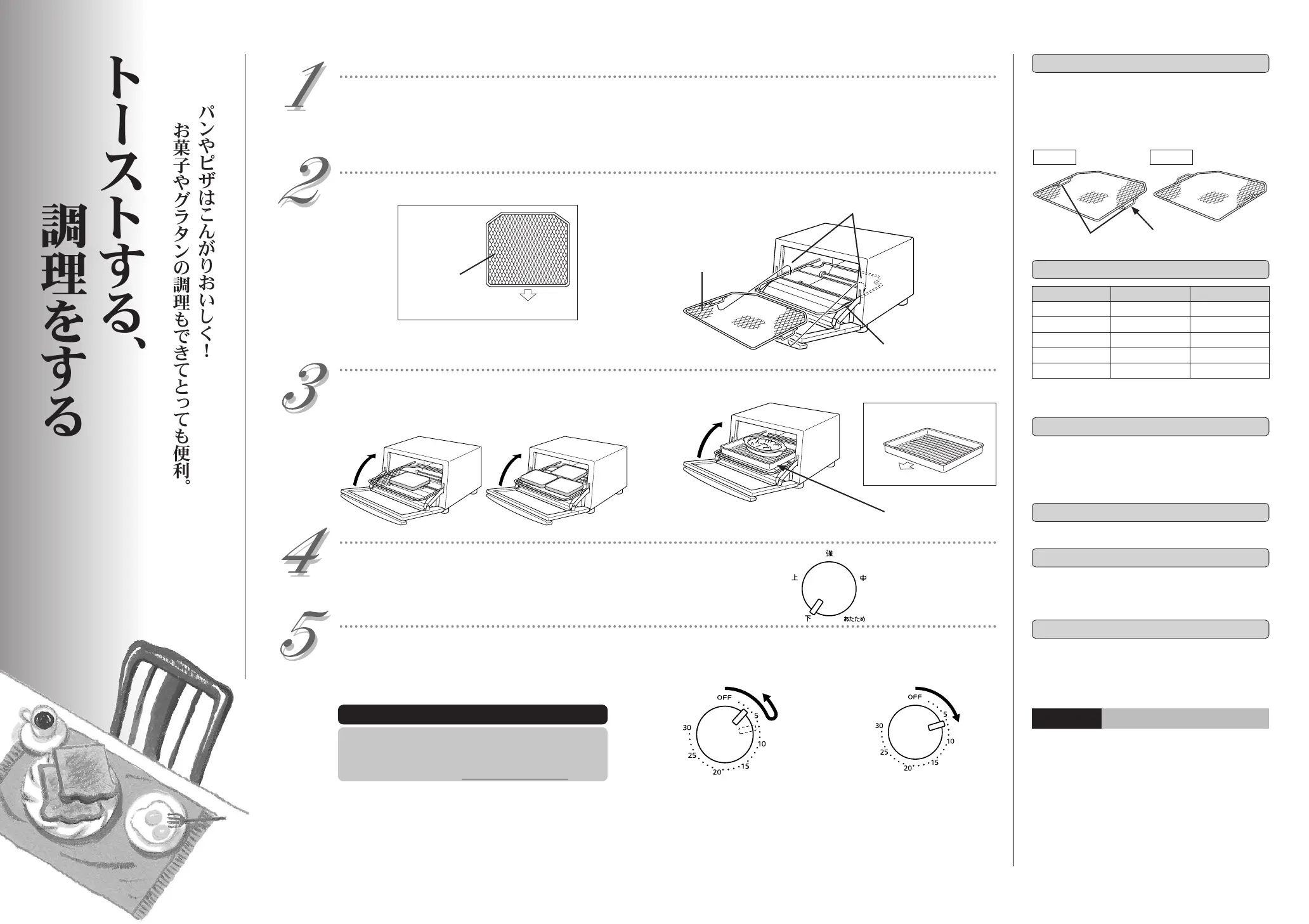 トーストする、調理をする

パンやピザはこんがりおいしく！
お菓子やグラタンの調理もできてとっても便利。

1

2

3

4

強
上
中
下
あたため

5

OFF
5
10
15
20
25
30

OFF
5
10
15
20
25
30