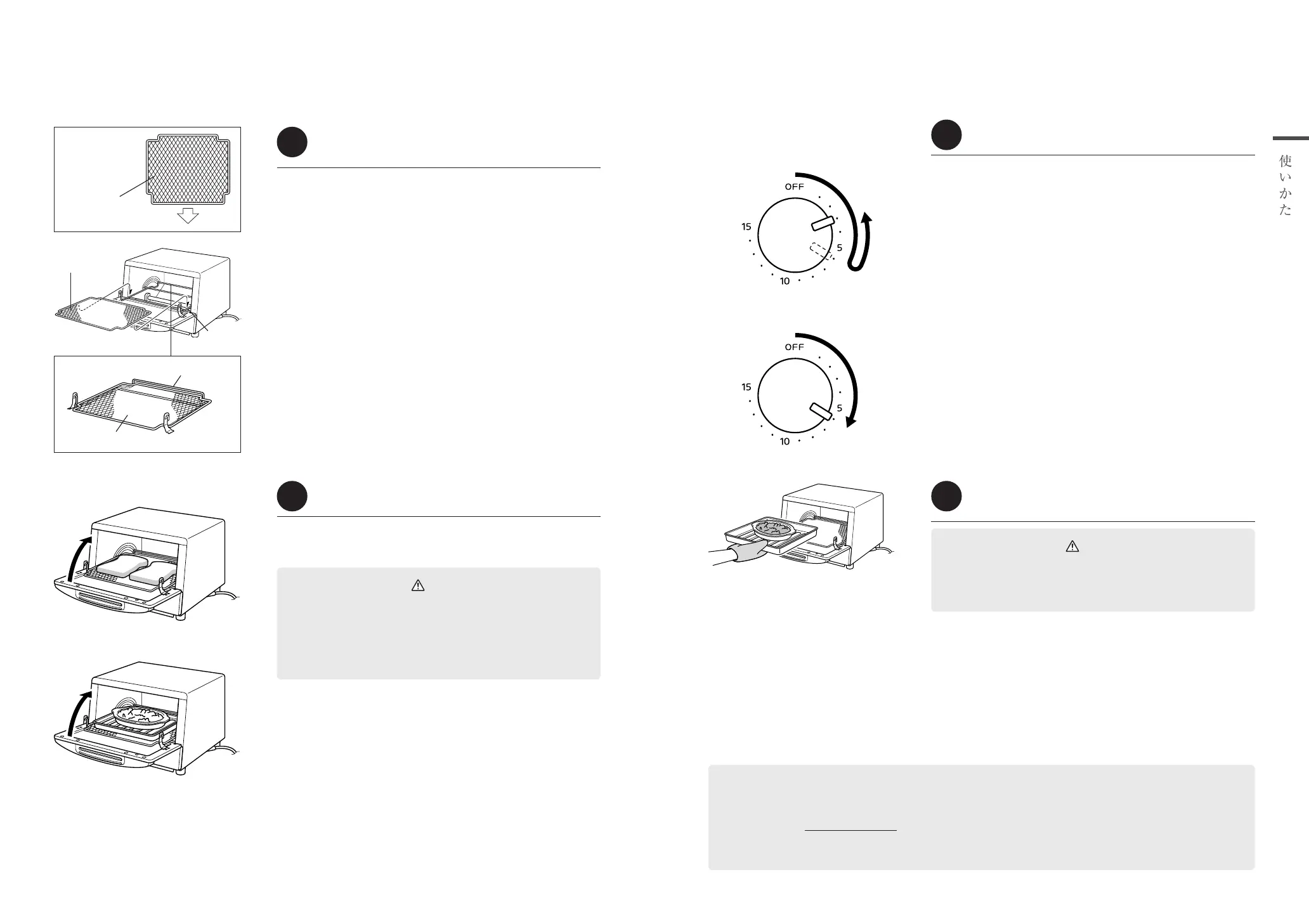 OFF

15

5

10

OFF

15

5

10

使いかた