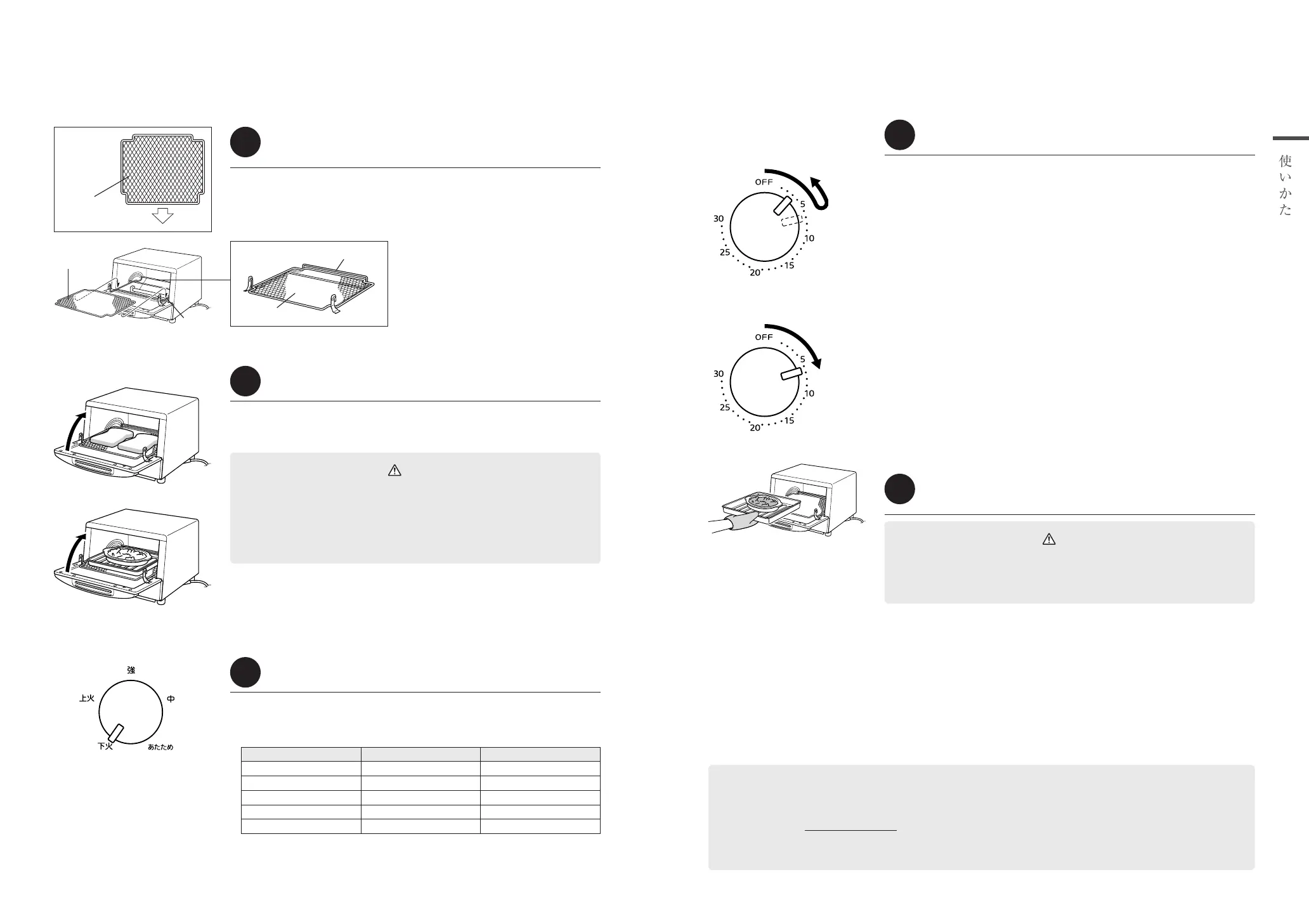 強
上火
中
下火
あたため

OFF
5
10
15
20
25
30

OFF
5
10
15
20
25
30

使いかた