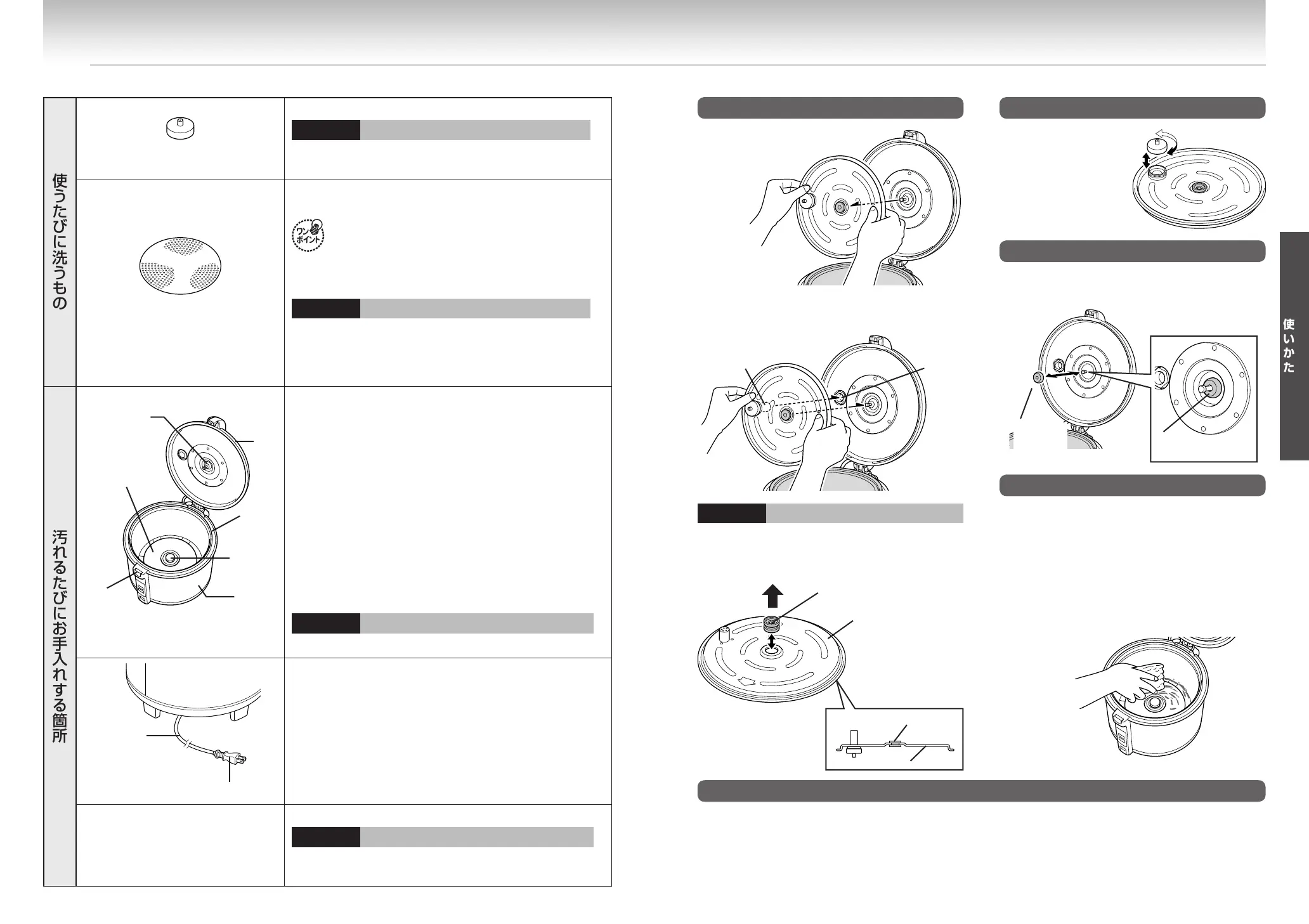 使うたびに洗うもの

ワンポイント

汚れるたびにお手入れする箇所

使いかた