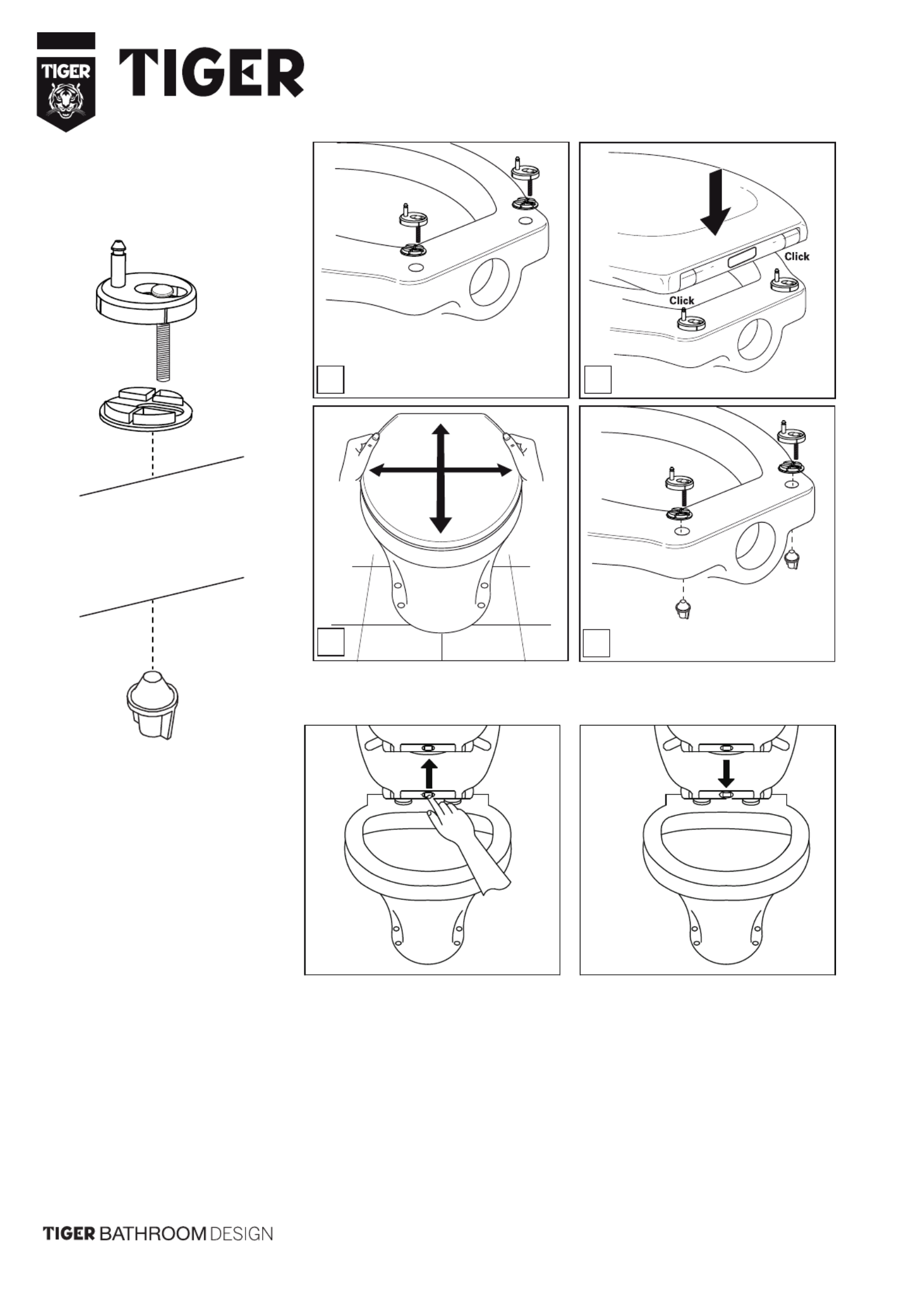 TIGER

TIGER

Click

Click

TIGER BATHROOM DESIGN