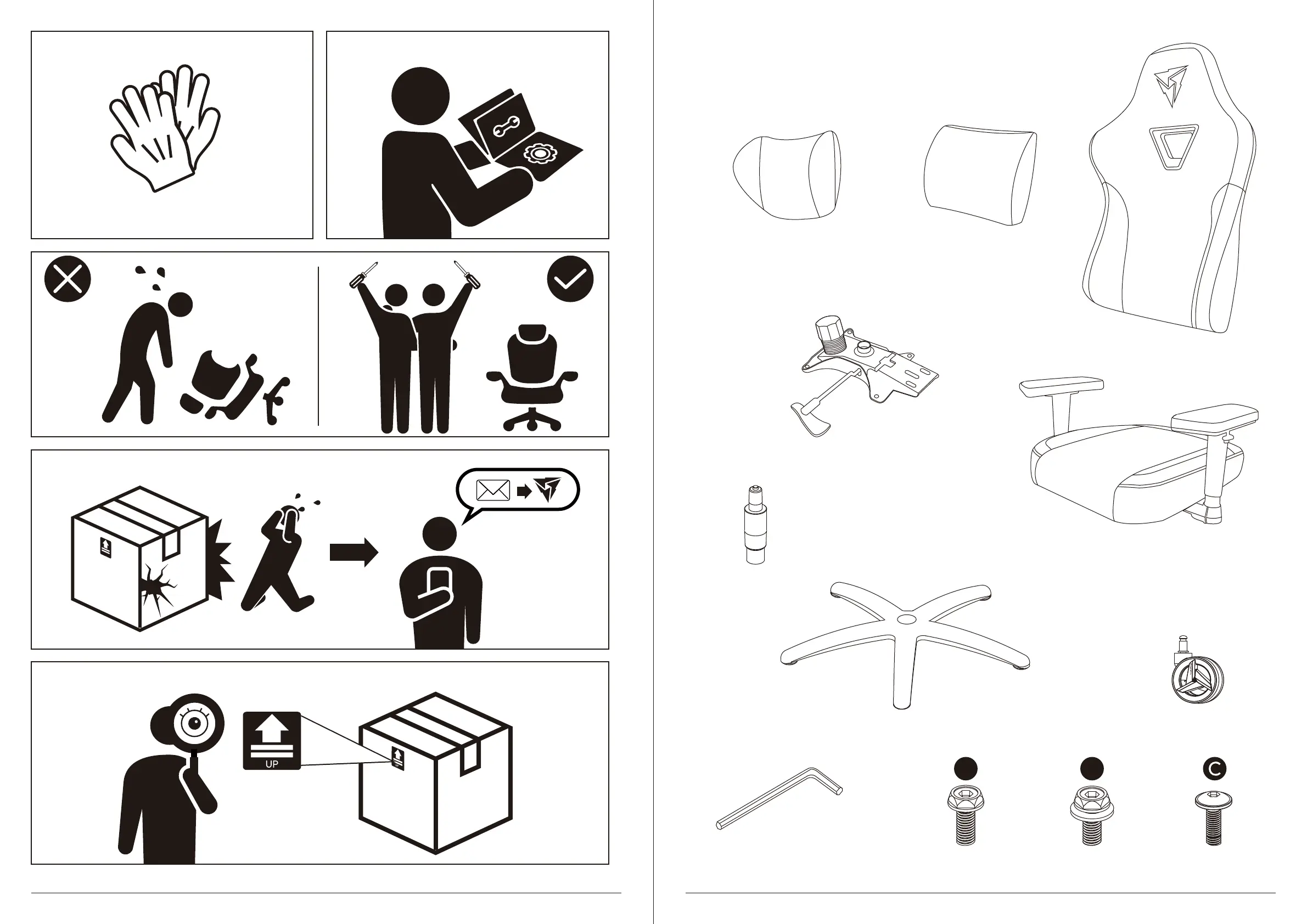 UP

C