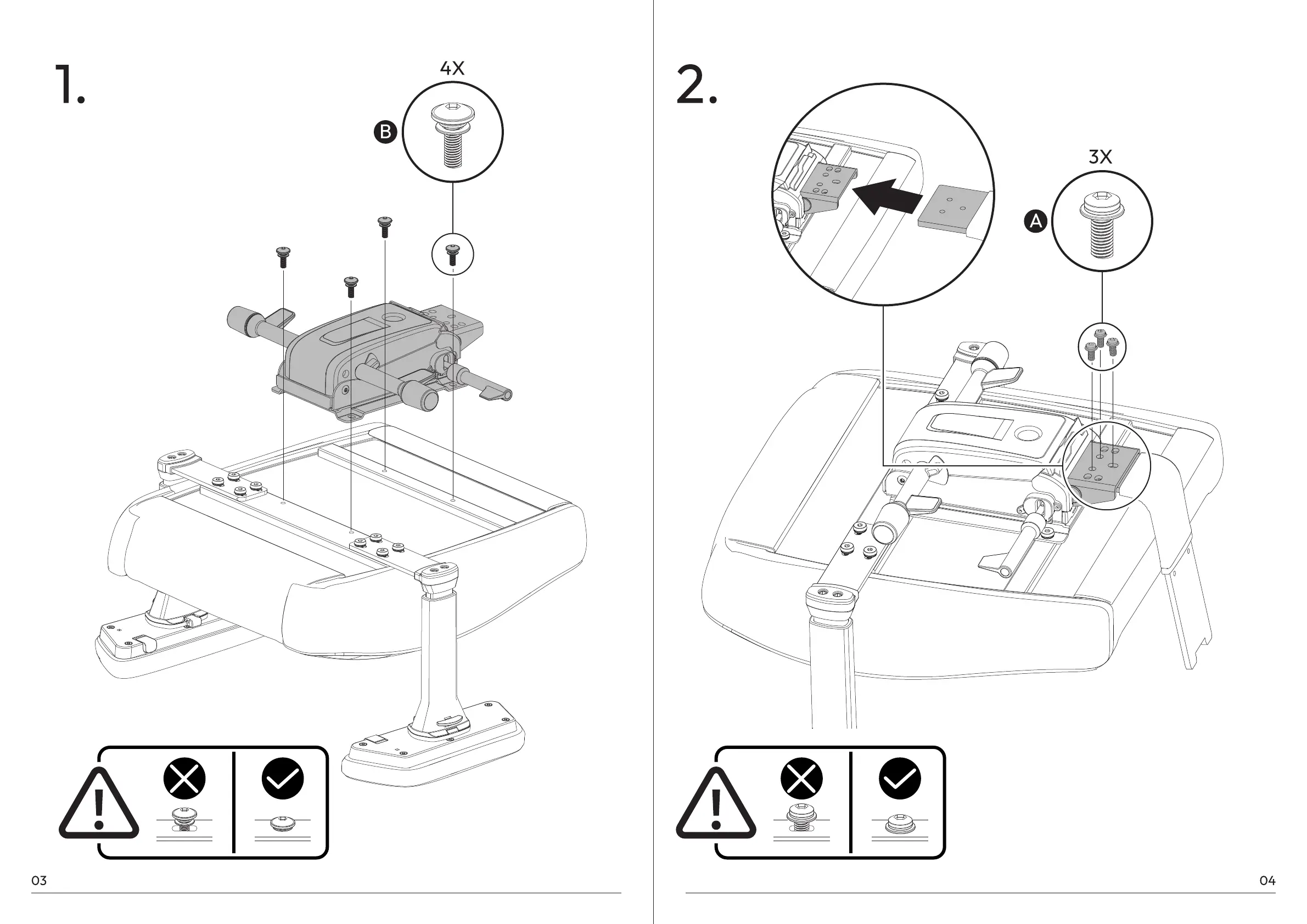 1.

4X

B

03

2.

3X

A

04