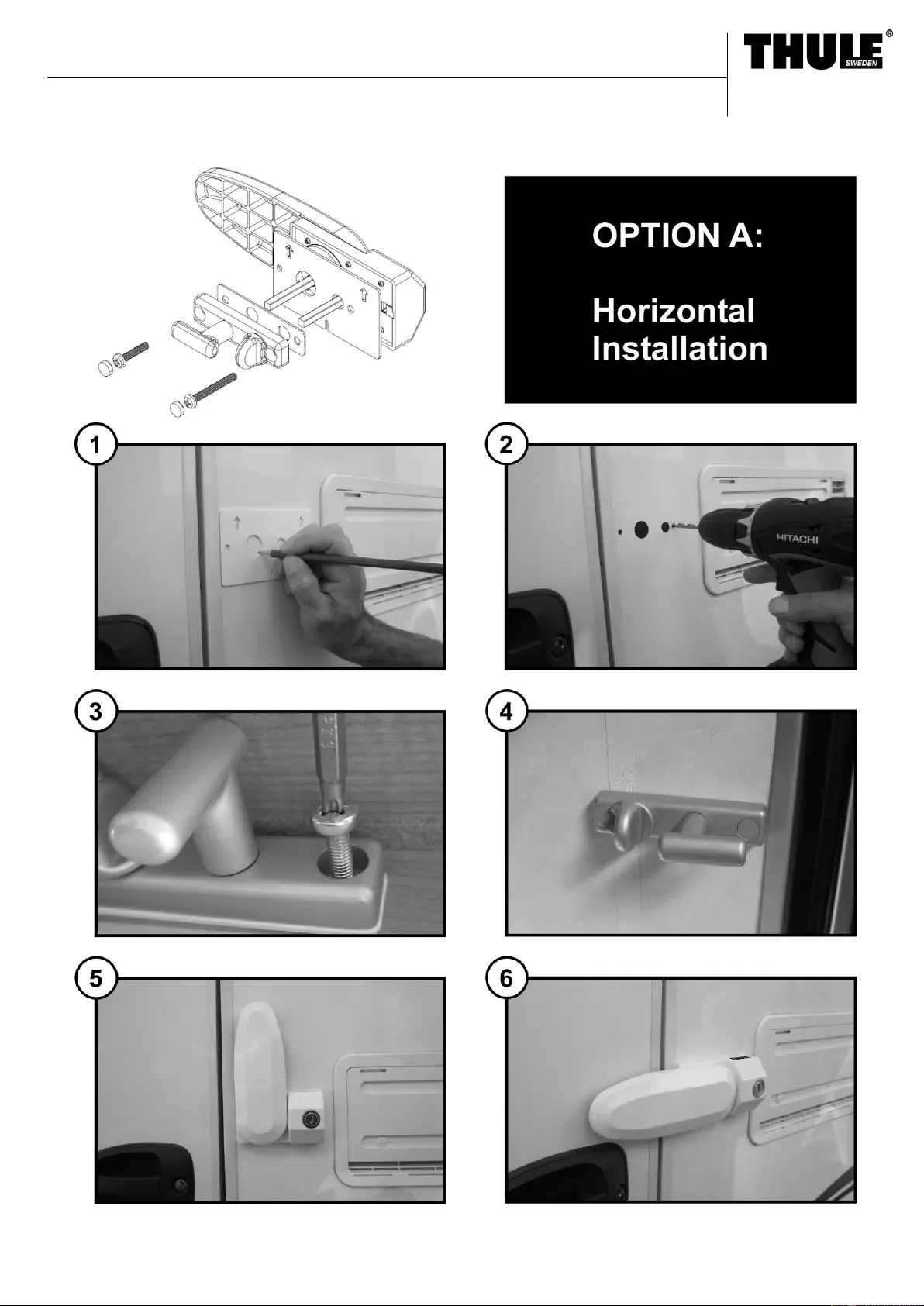 THULE®
SWEDEN

OPTION A:

Horizontal Installation

1

2

HITACHI

3

4

5

6