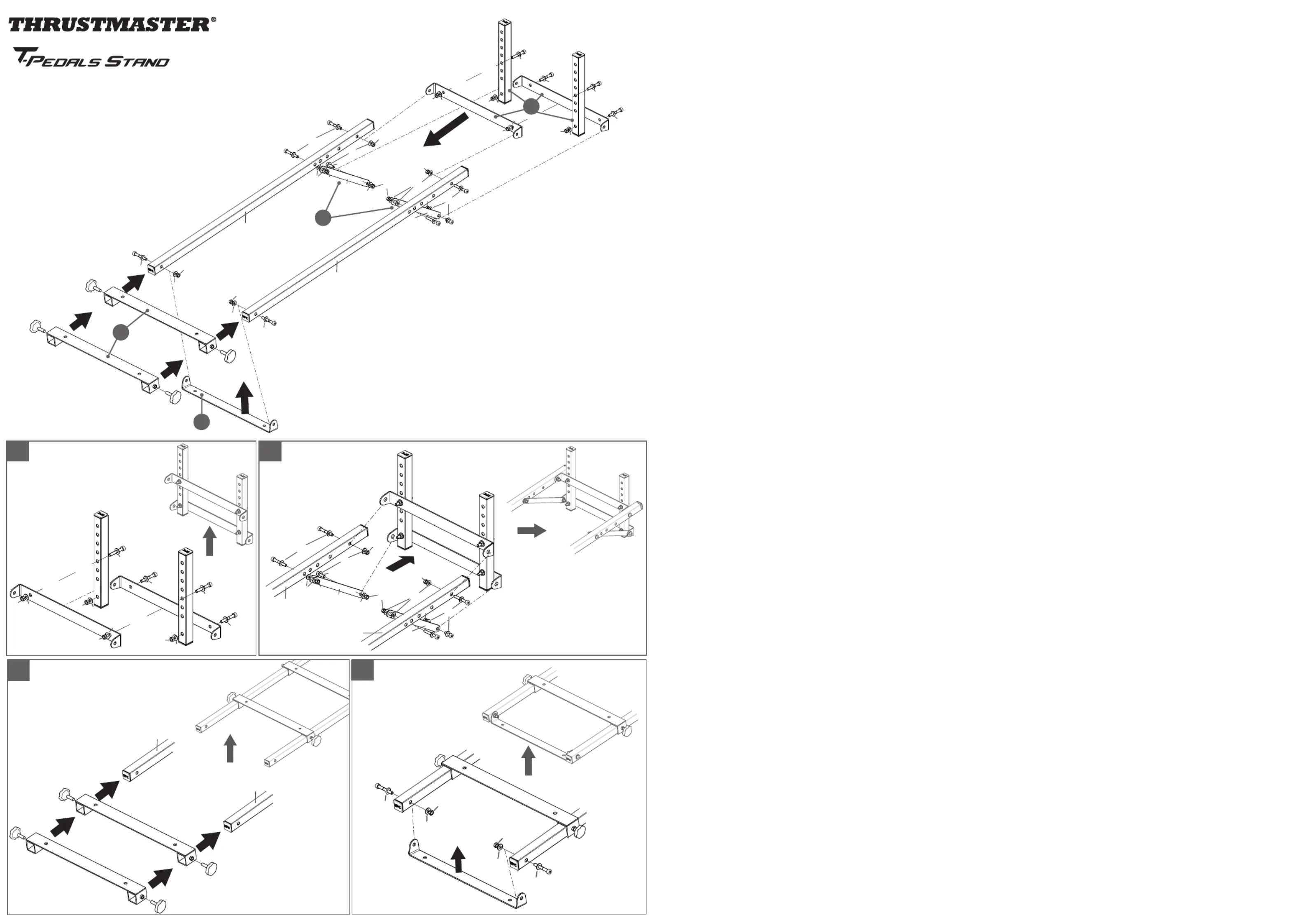 THRUSTMASTER®

T-PEDALS STAND