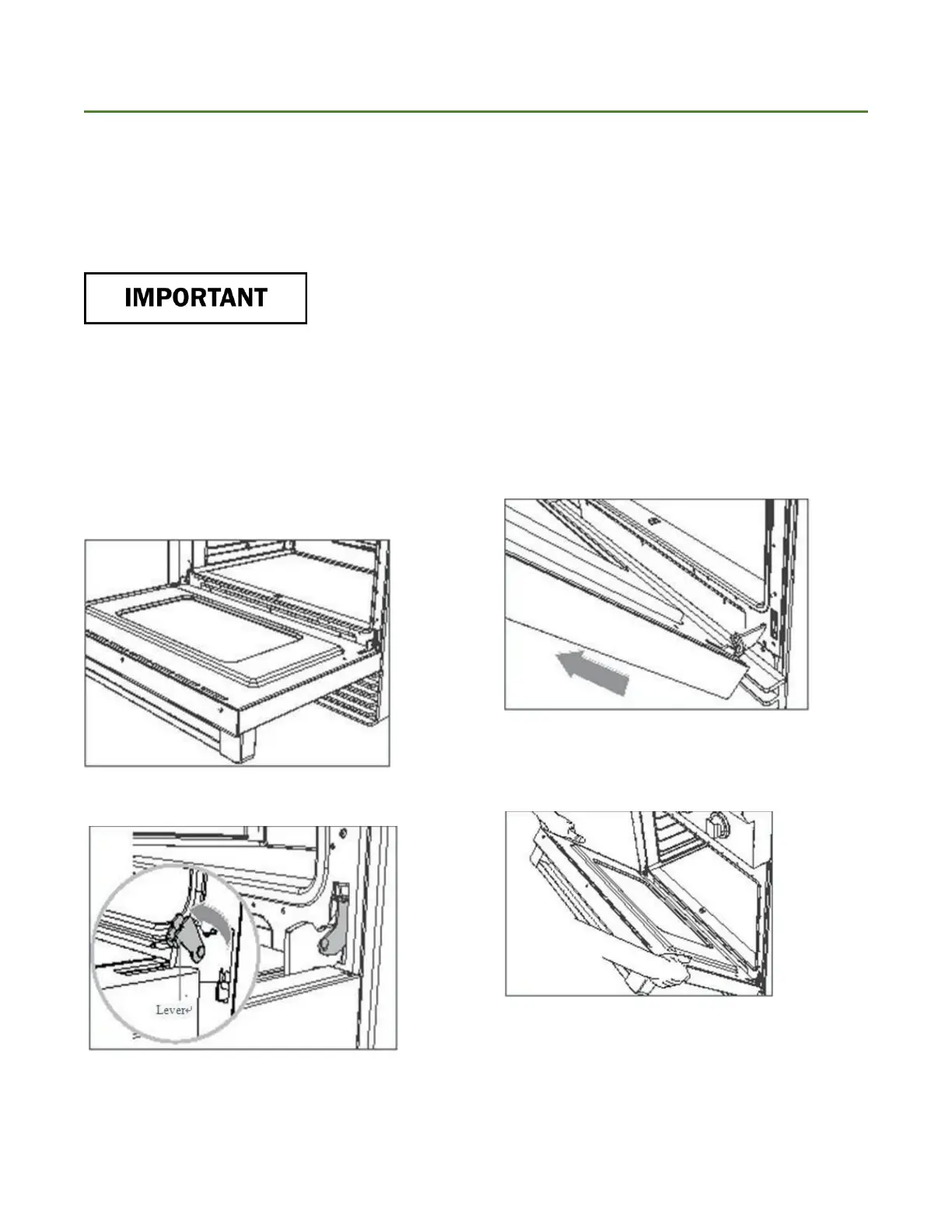 IMPORTANT

Lever