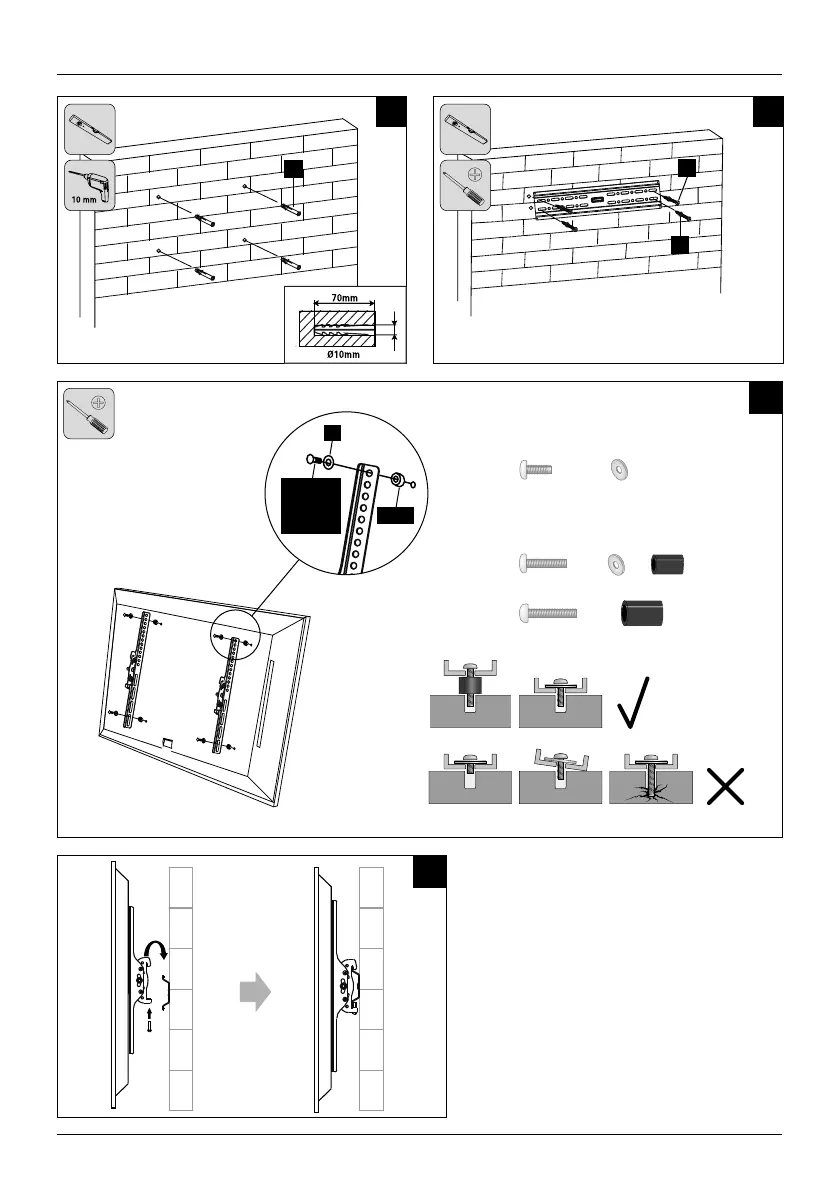 10 mm

70mm

Ø10mm