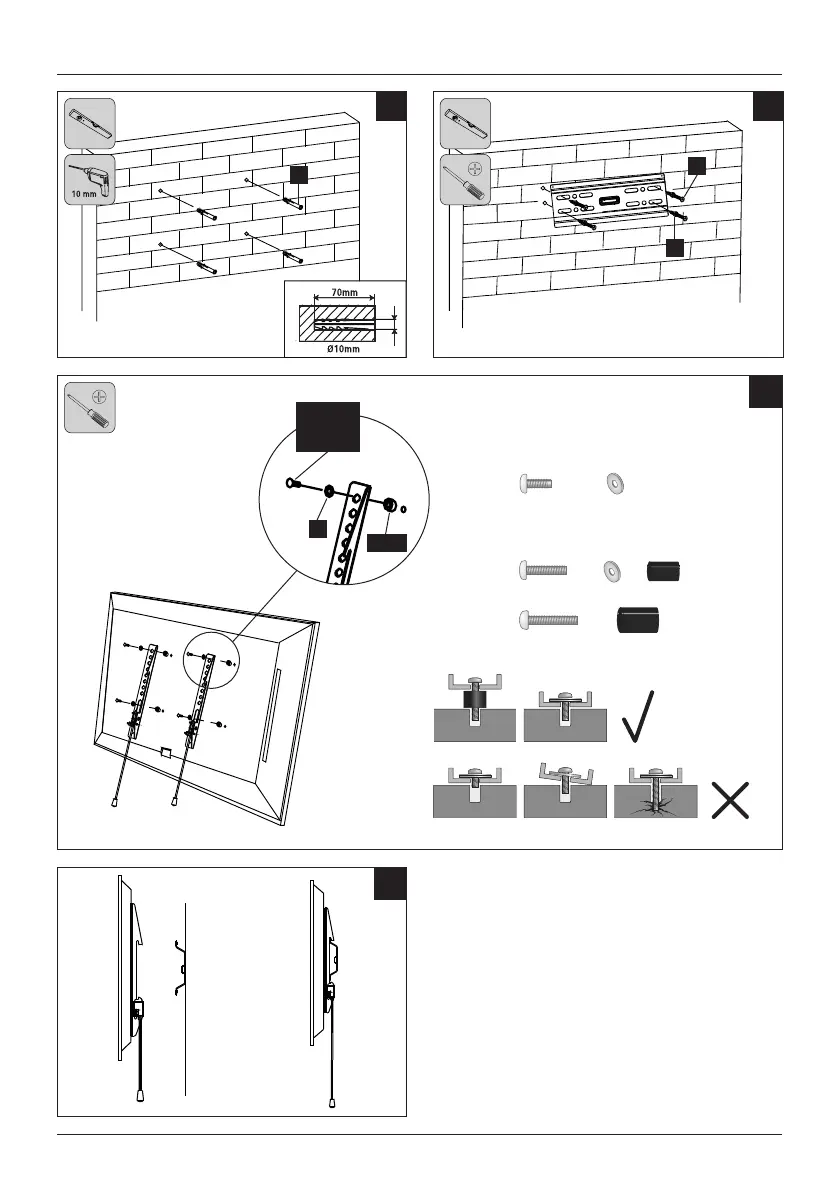 10 mm

70mm

Ø10mm