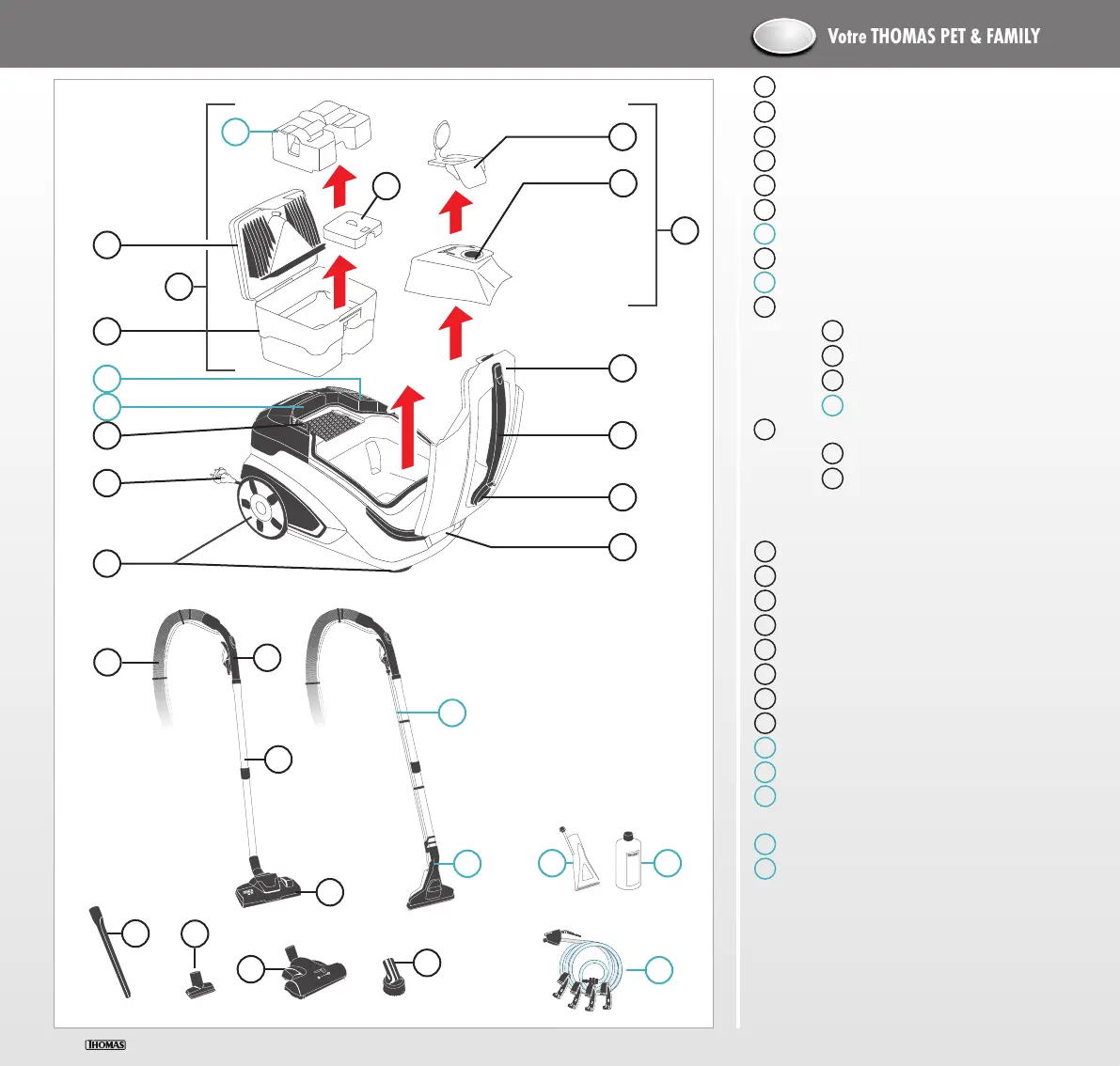 Votre THOMAS PET & FAMILY

THOMAS