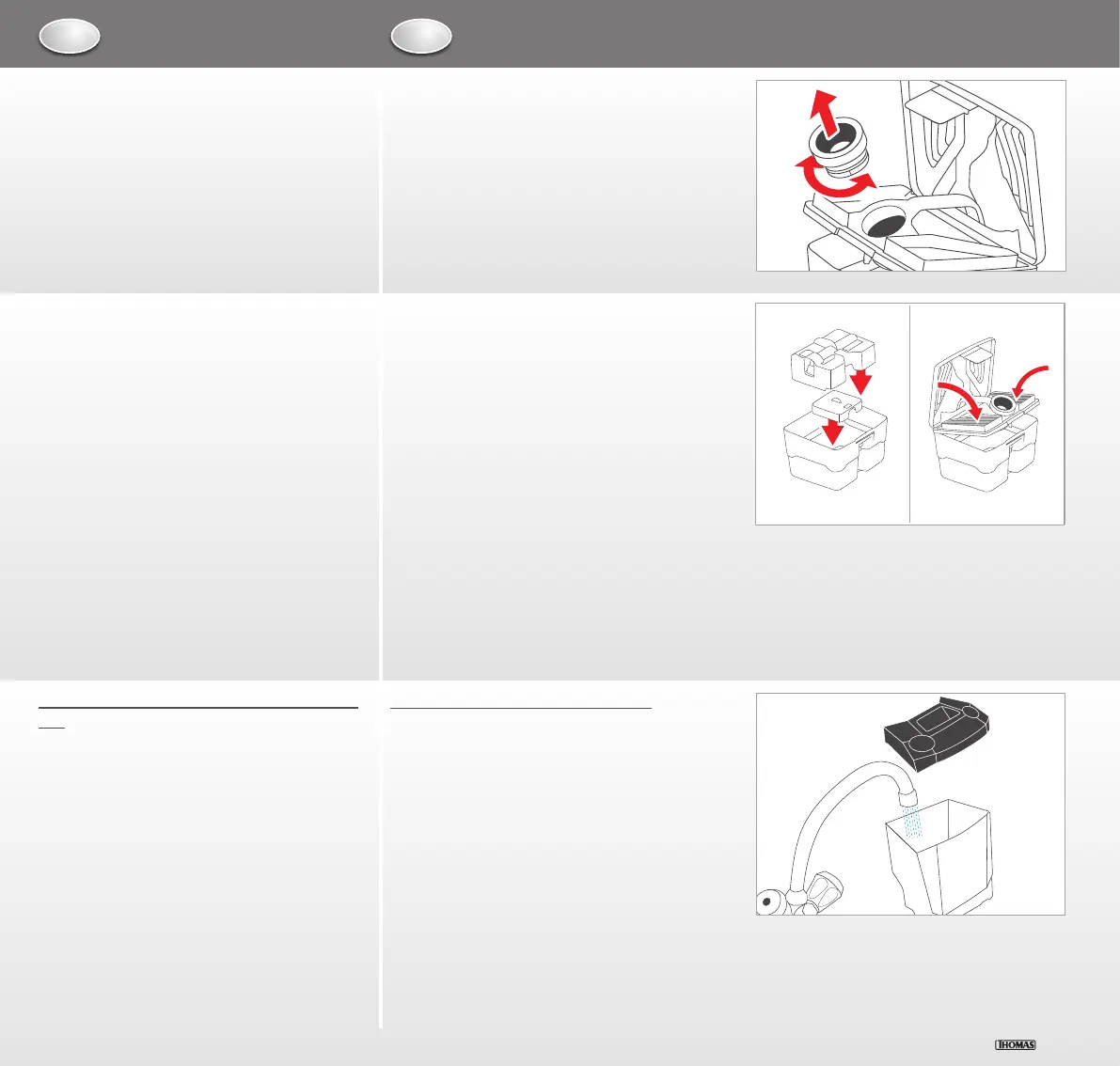 THOMAS