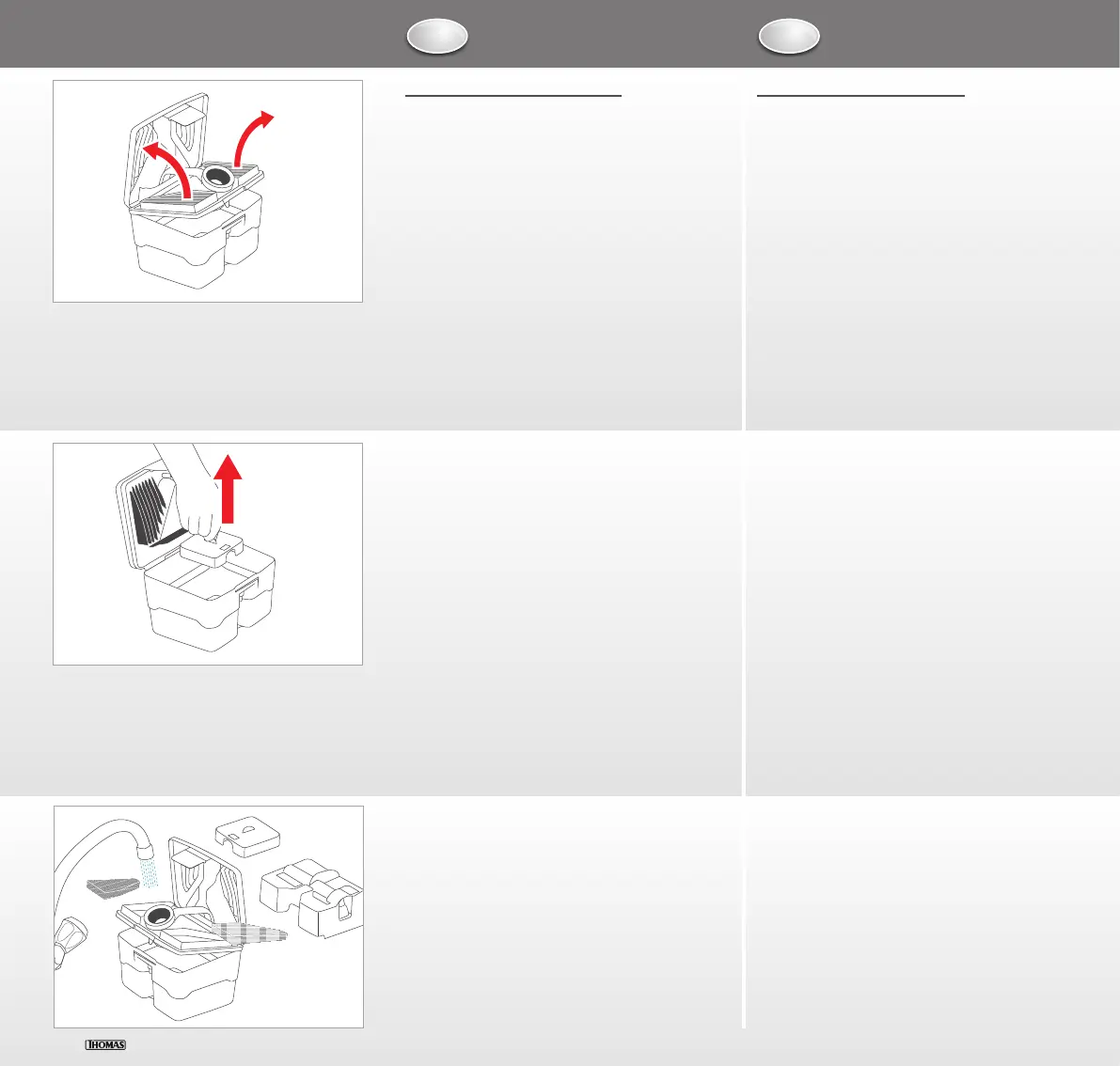 THOMAS