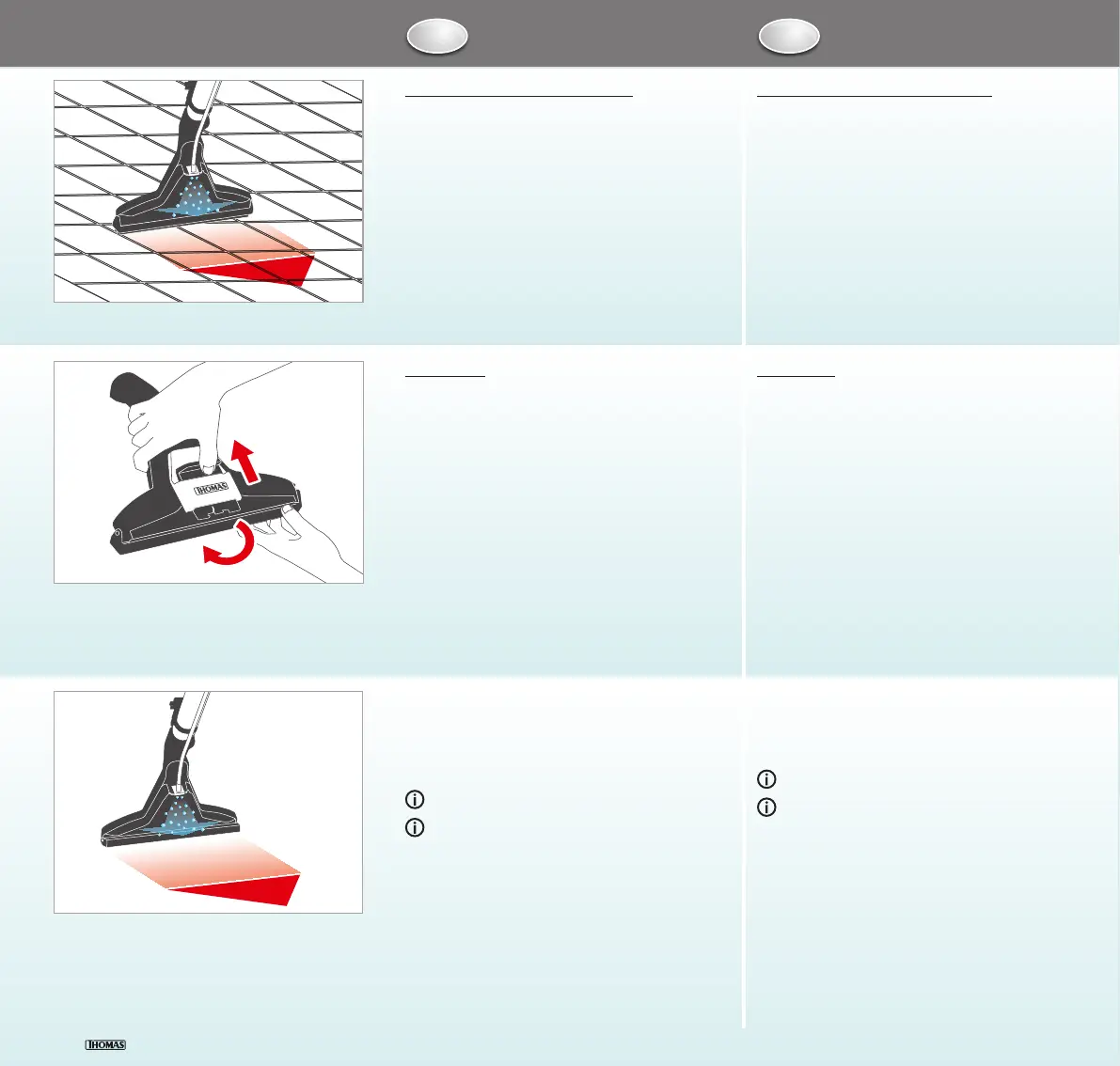 THOMAS

THOMAS