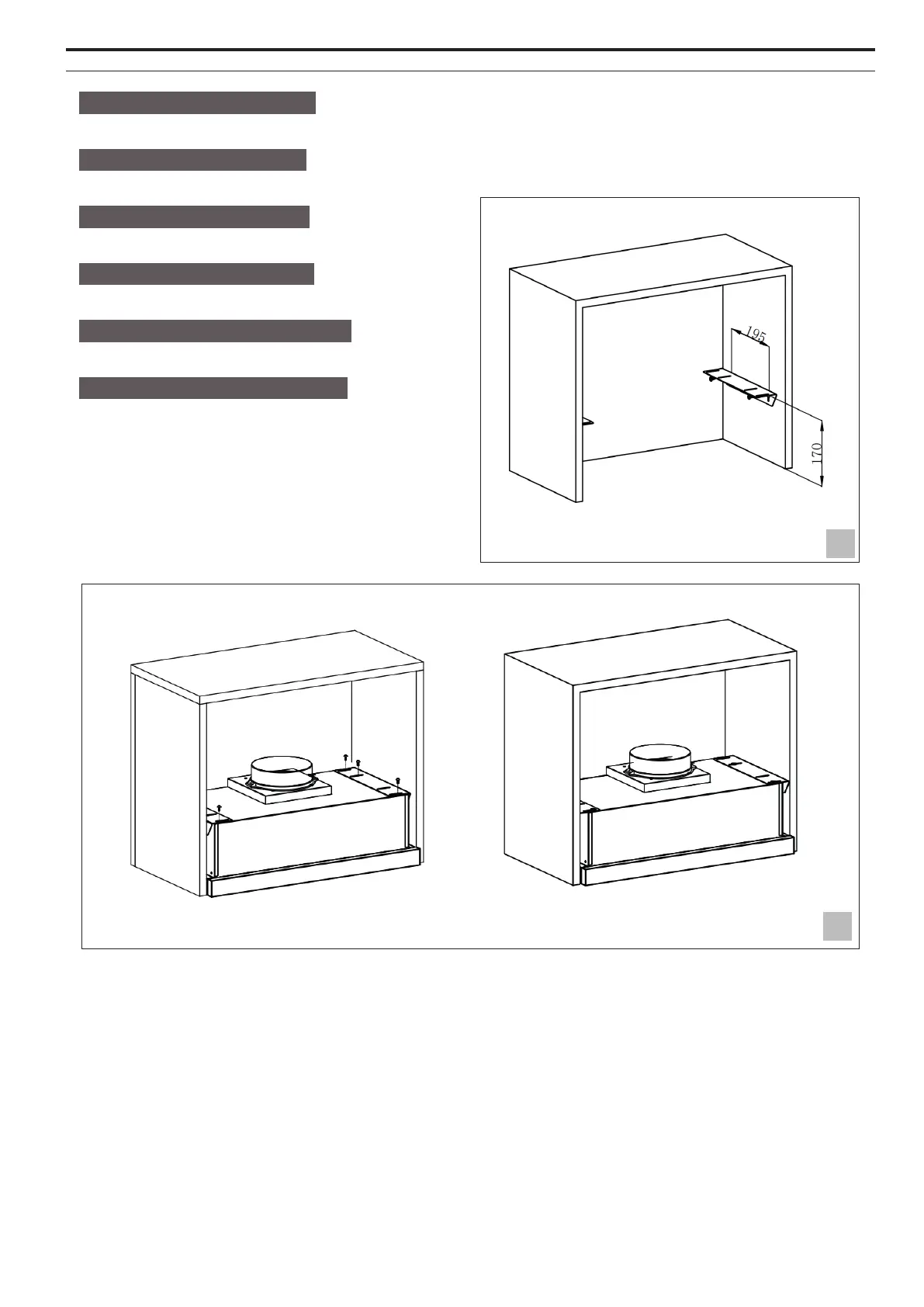 195

170