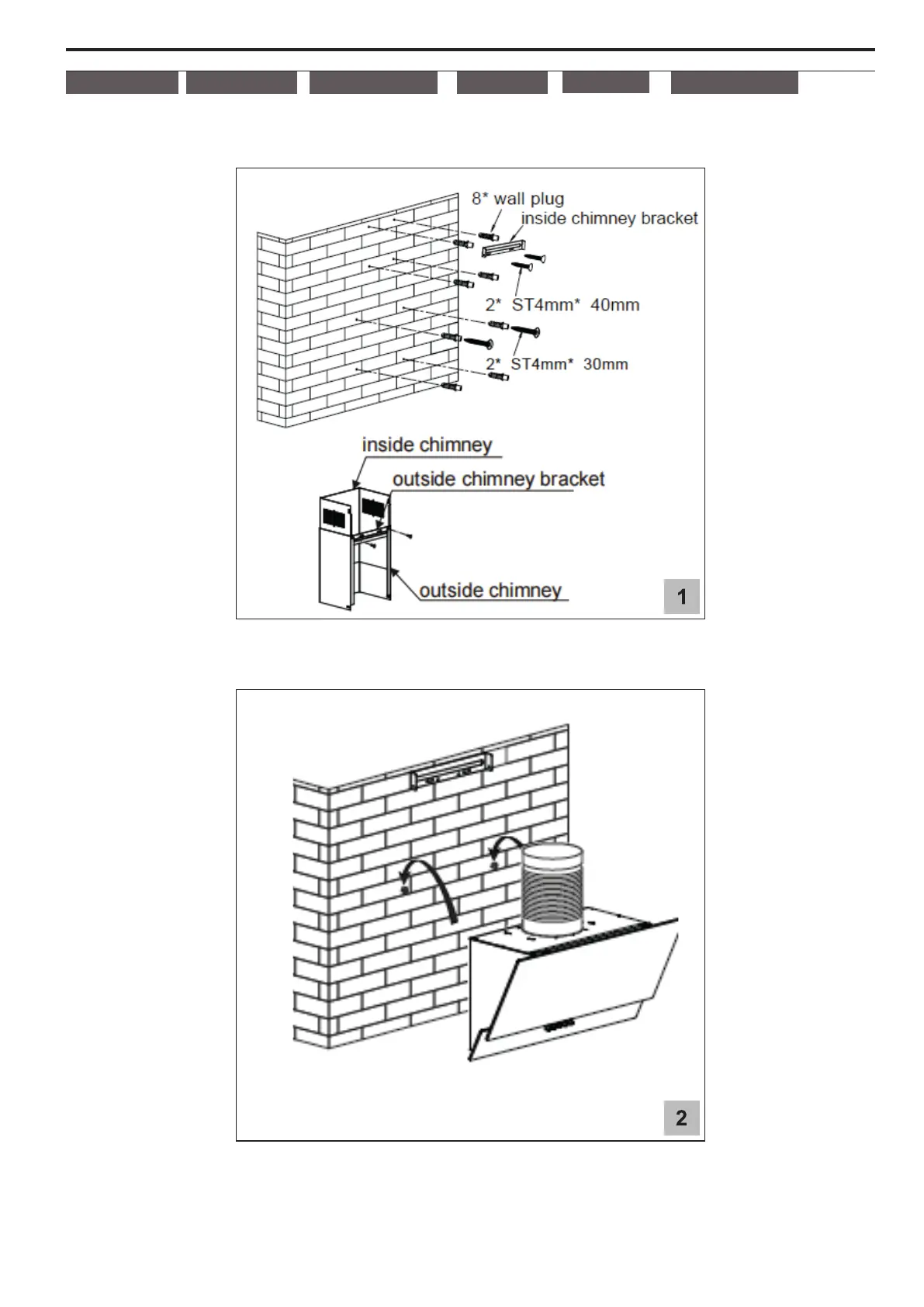 8* wall plug
inside chimney bracket
2* ST4mm* 40mm
2* ST4mm* 30mm
inside chimney
outside chimney bracket
outside chimney
1

2