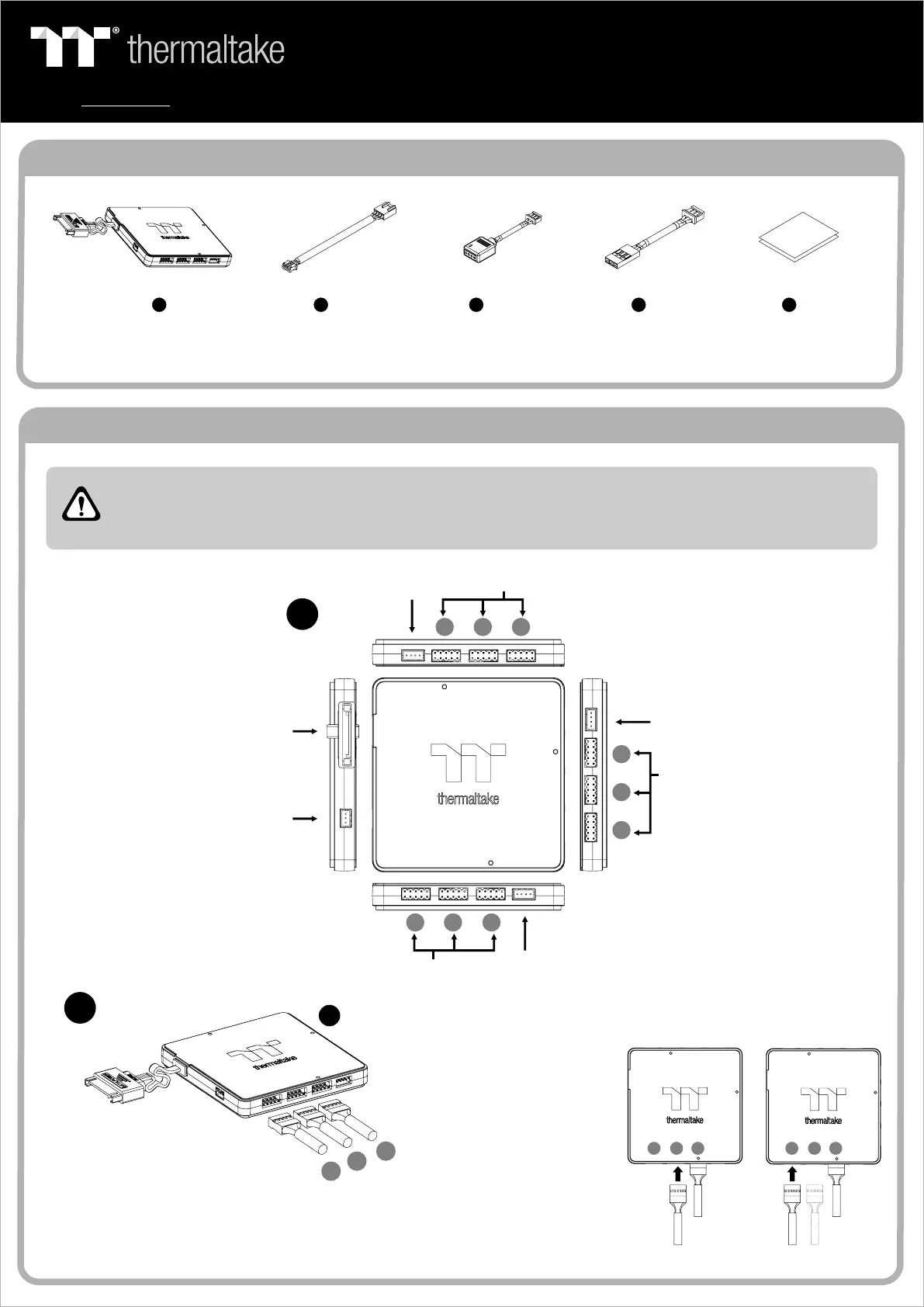 thermaltake

thermaltake

thermaltake

thermaltake

thermaltake

thermaltake