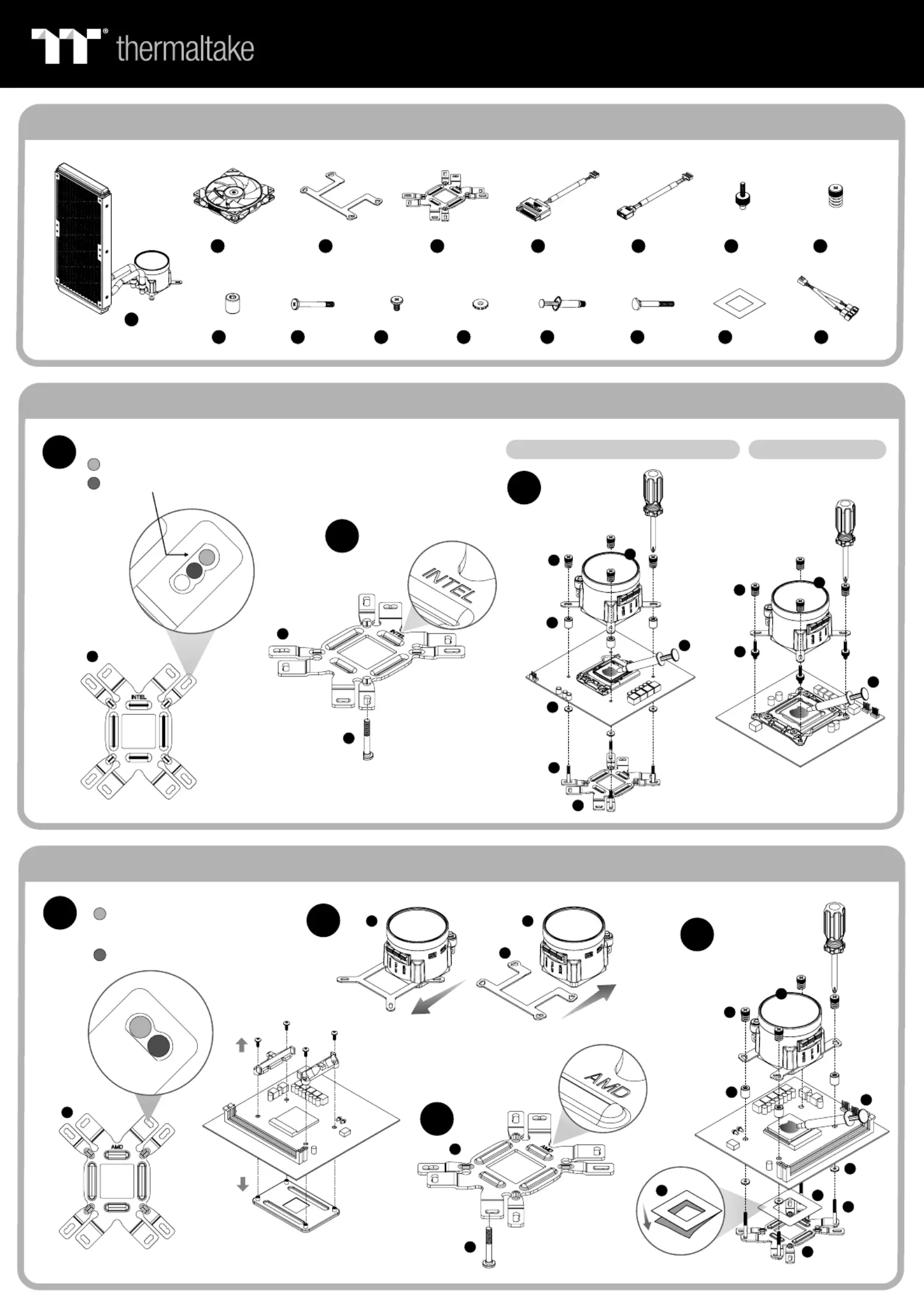 thermaltake

INTEL

INTEL

INTEL

AMD

AMD

AMD