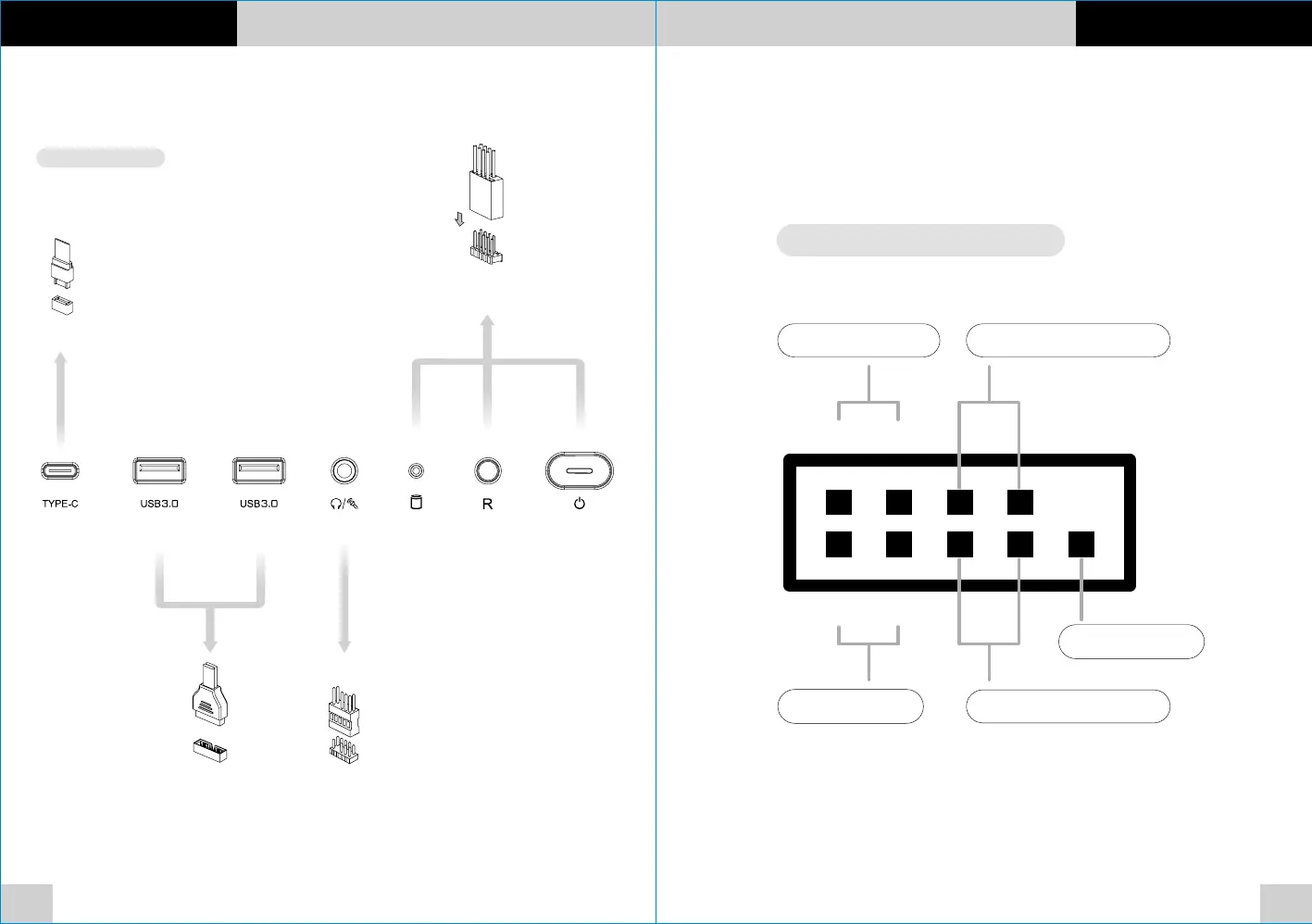 TYPE-C

USB3.0

USB3.0

R